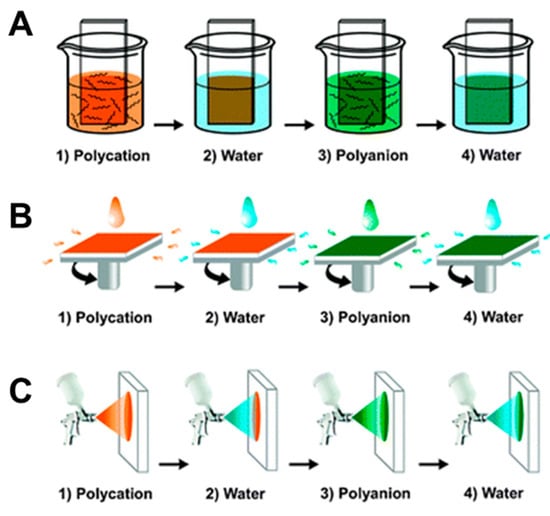 A

1) Polycation 2) Water 3) Polyanion 4) Water

B

1) Polycation 2) Water 3) Polyanion 4) Water

C

1) Polycation 2) Water 3) Polyanion 4) Water