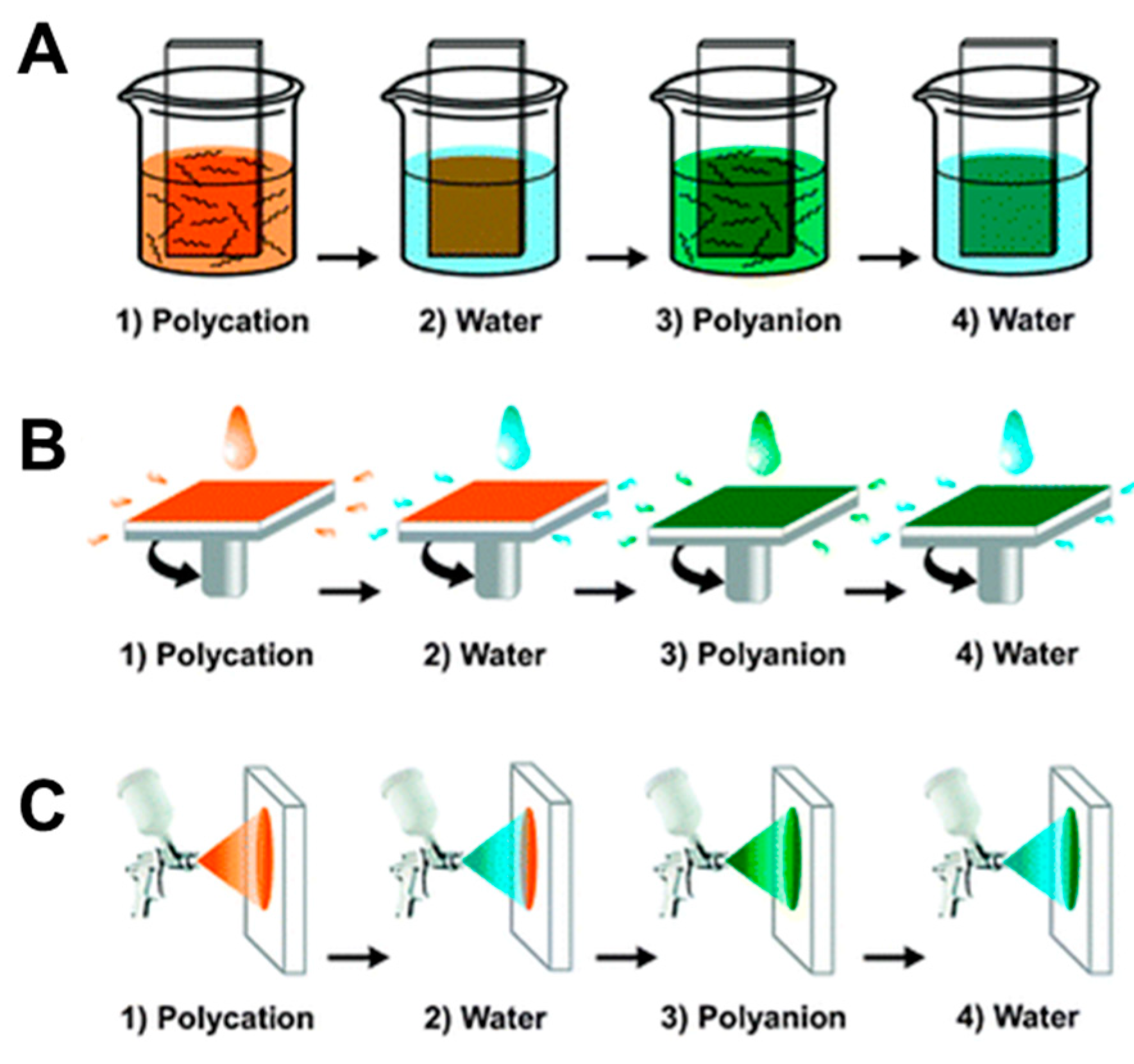 A

1) Polycation

2) Water

3) Polyanion

4) Water

B

1) Polycation

2) Water

3) Polyanion

4) Water

C

1) Polycation

2) Water

3) Polyanion

4) Water