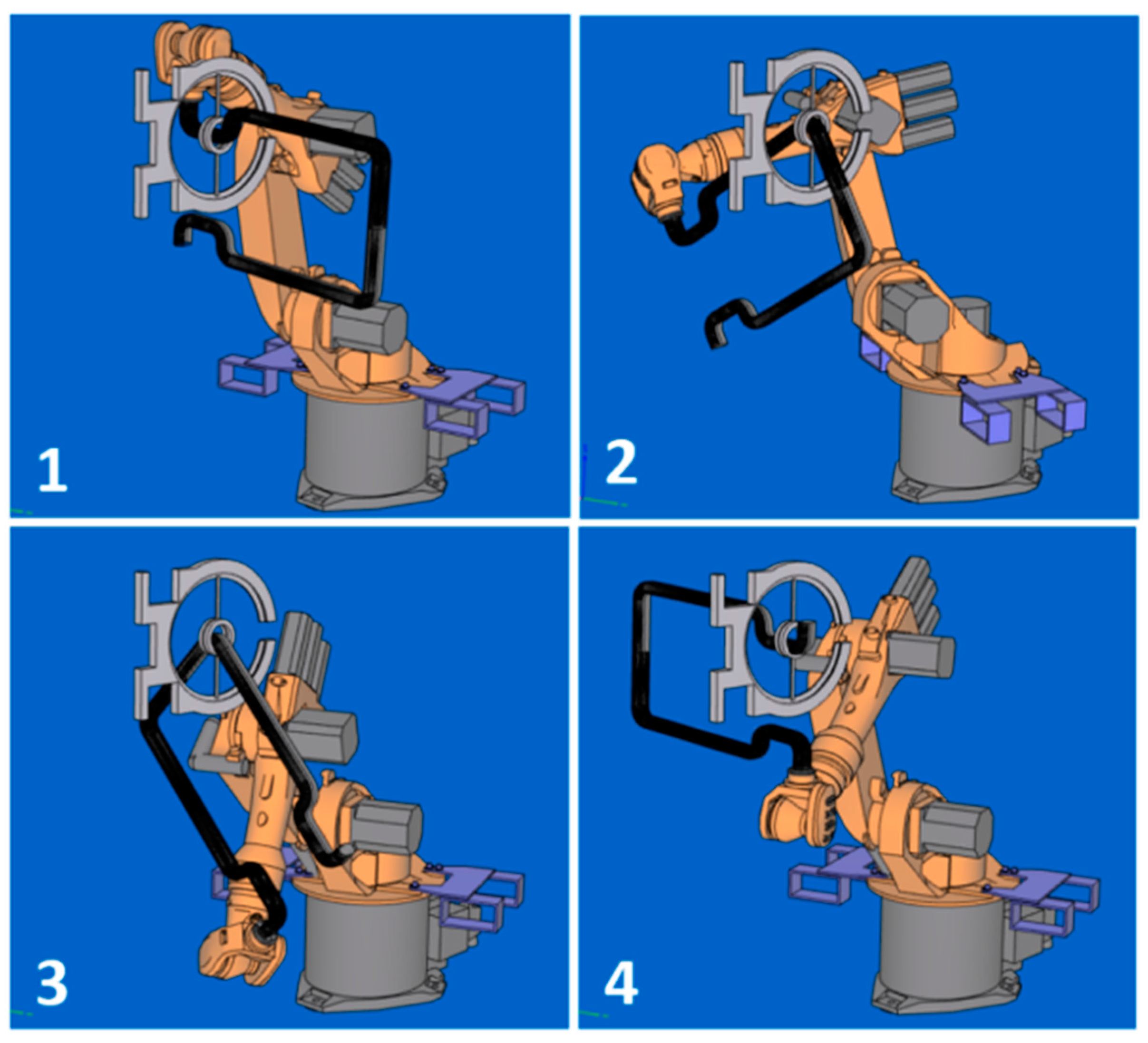 1

2

3

4