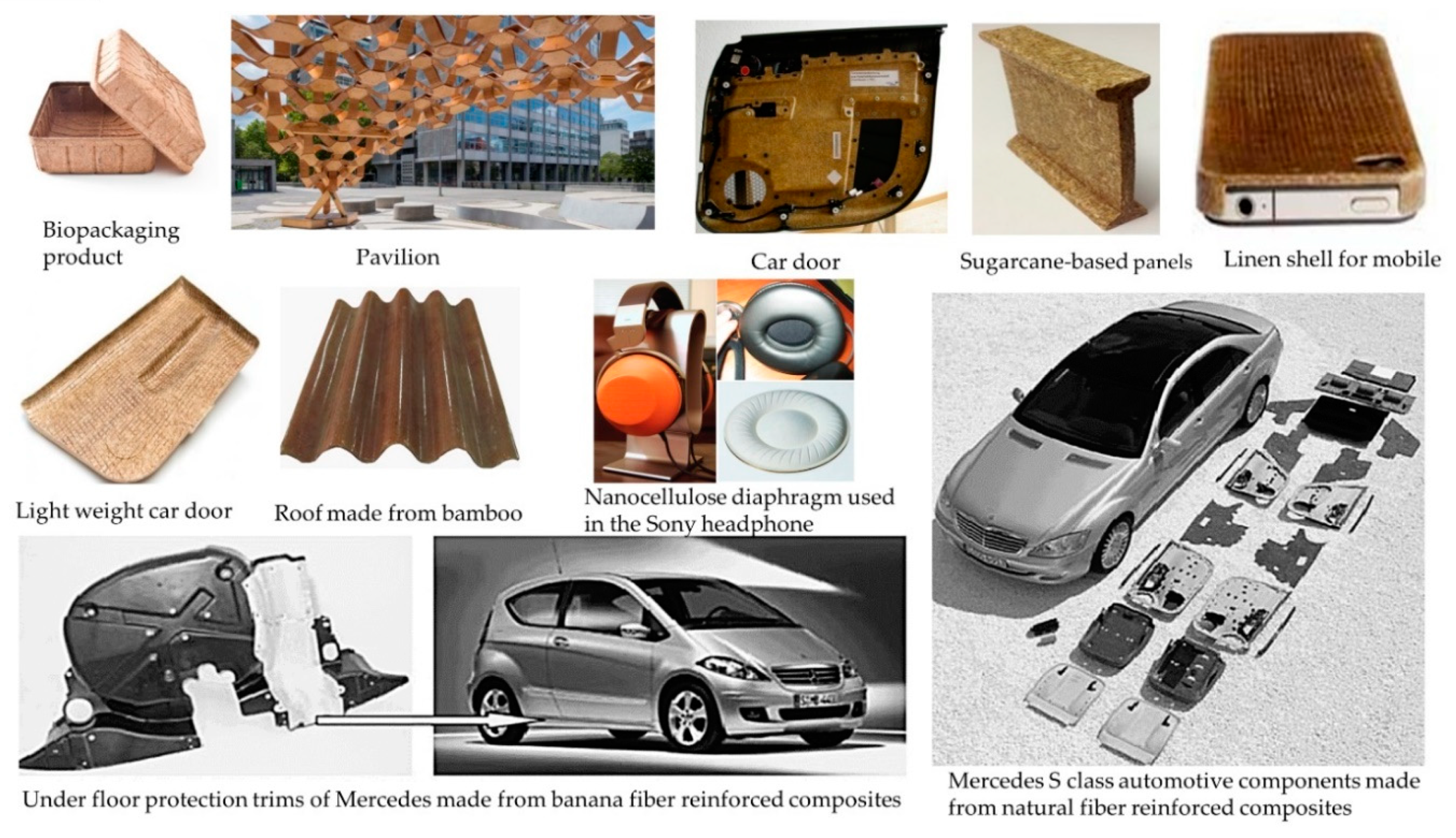 Biopackaging product

Pavilion

Car door

Sugarcane-based panels

Linen shell for mobile

Light weight car door

Roof made from bamboo

Nanocellulose diaphragm used in the Sony headphone

Under floor protection trims of Mercedes made from banana fiber reinforced composites

Mercedes S class automotive components made from natural fiber reinforced composites