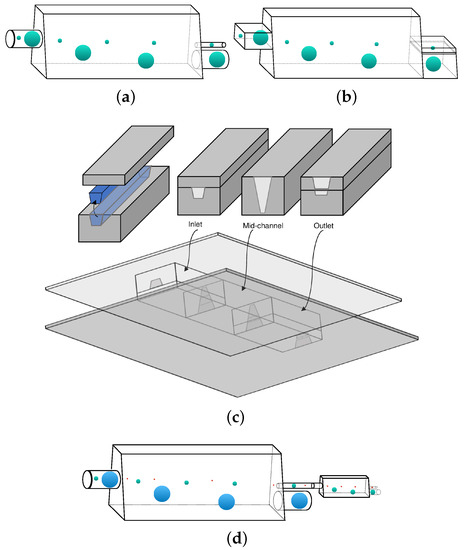 (a)

(b)

Inlet

Mid-channel

Outlet

(c)

(d)