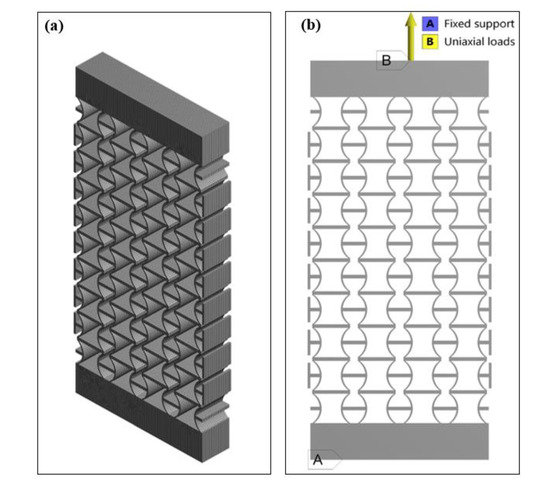 (a)

(b)

A Fixed support
B Uniaxial loads

B

A