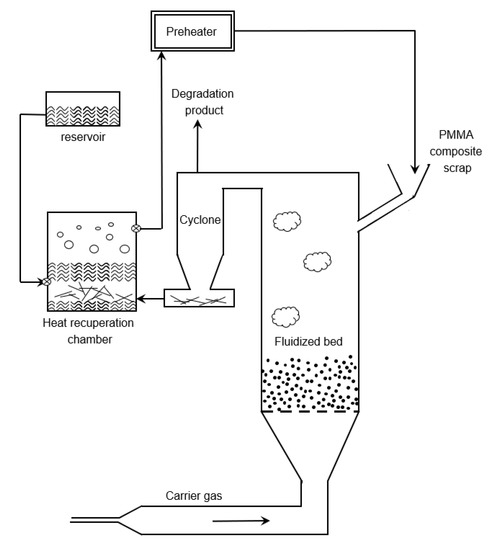 Preheater

Degradation product

reservoir

PMMA composite scrap

Cyclone

Heat recuperation chamber

Fluidized bed

Carrier gas