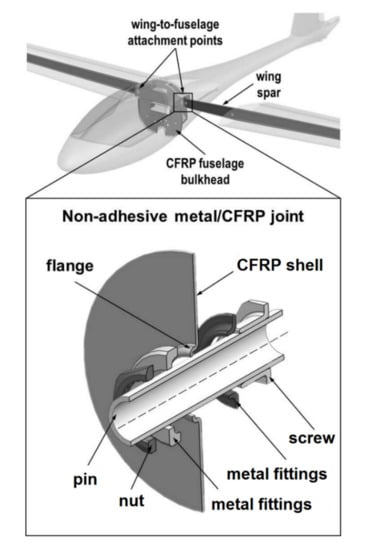 wing-to-fuselage attachment points

wing spar

CFRP fuselage bulkhead

Non-adhesive metal/CFRP joint

flange

CFRP shell

screw

metal fittings

pin

nut

metal fittings