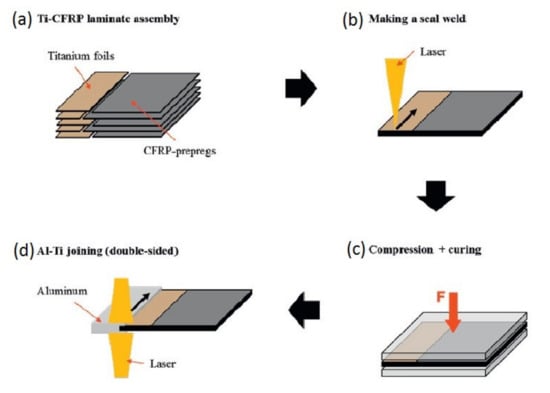 (a) Ti-CFRP laminate assembly

Titanium foils

CFRP-prepregs

(b) Making a seal weld

Laser

(c) Compression + curing

F

(d) Al-Ti joining (double-sided)

Aluminum

Laser