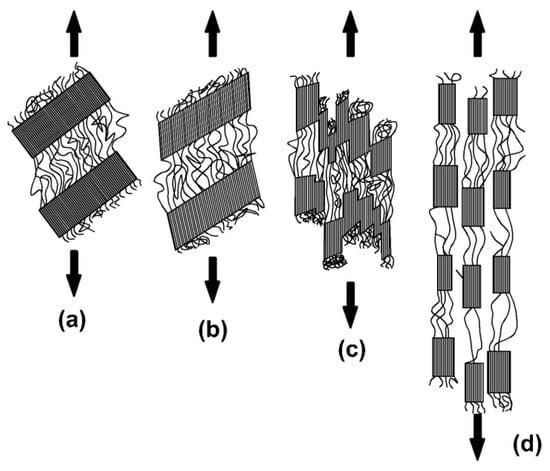 (a)

(b)

(c)

(d)