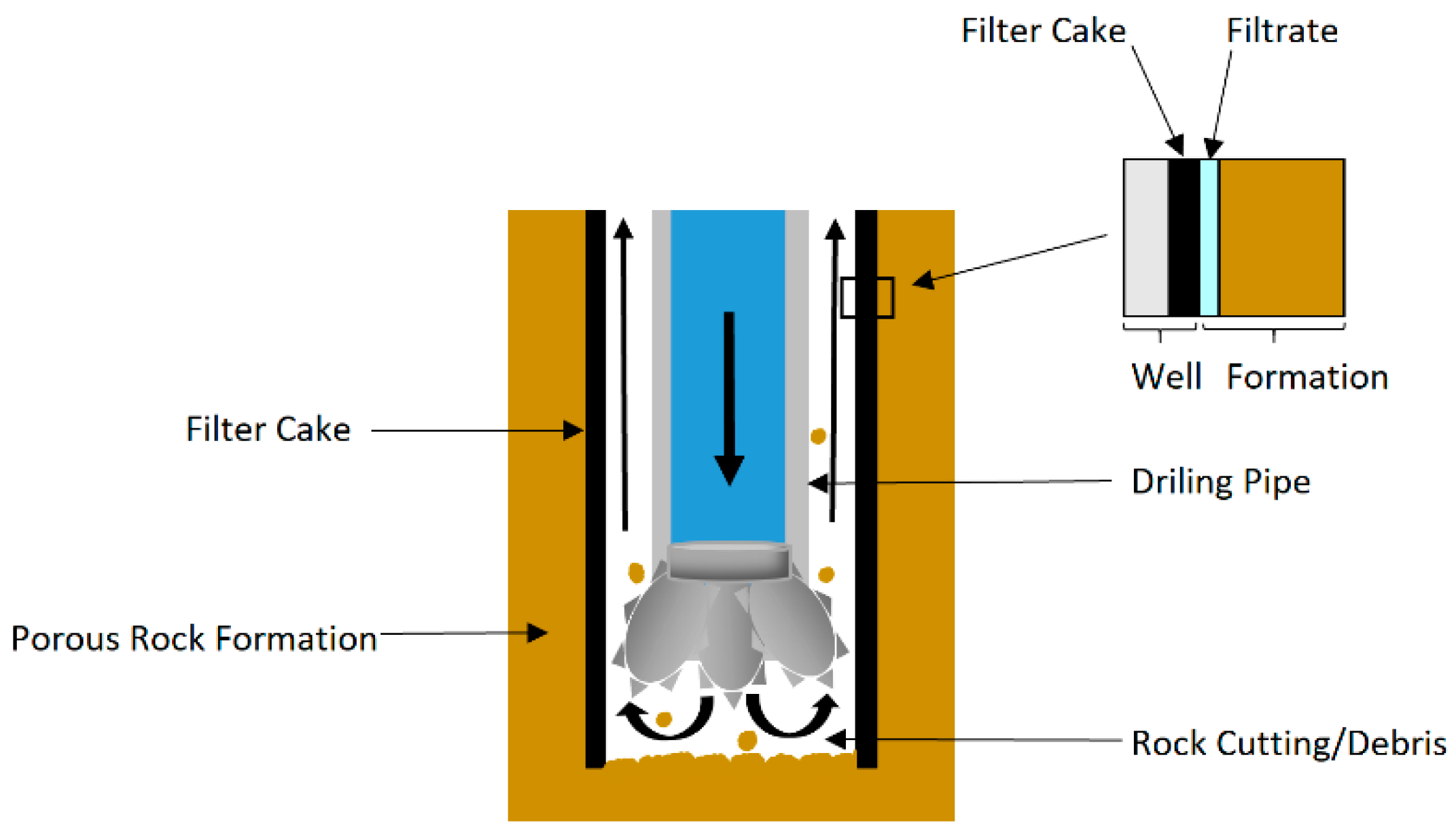 Filter Cake
Filtrate
Well
Formation
Filter Cake
Driling Pipe
Porous Rock Formation
Rock Cutting/Debris