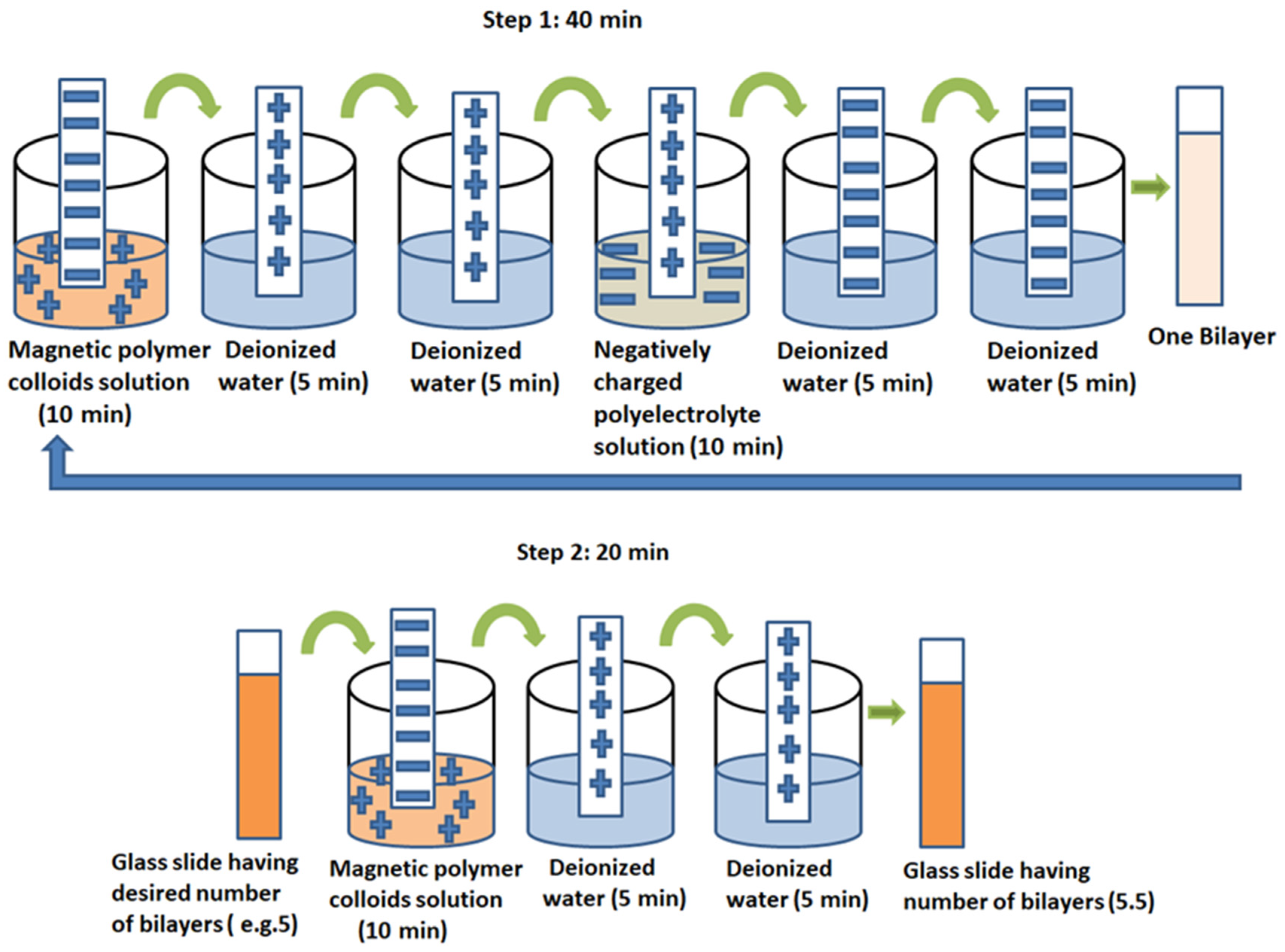 Step 1: 40 min

Magnetic polymer colloids solution (10 min)

Deionized water (5 min)

Deionized water (5 min)

Negatively charged polyelectrolyte solution (10 min)

Deionized water (5 min)

Deionized water (5 min)

One Bilayer

Step 2: 20 min

Glass slide having desired number of bilayers ( e.g.5)

Magnetic polymer colloids solution (10 min)

Deionized water (5 min)

Deionized water (5 min)

Glass slide having number of bilayers (5.5)