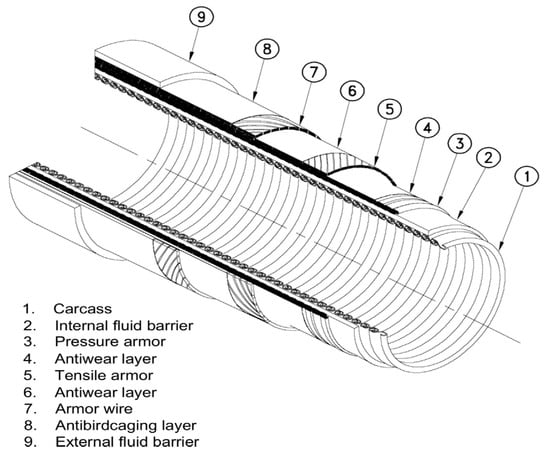 9
8
7
6
5
4
3
2
1

1. Carcass
2. Internal fluid barrier
3. Pressure armor
4. Antiwear layer
5. Tensile armor
6. Antiwear layer
7. Armor wire
8. Antibirdcaging layer
9. External fluid barrier