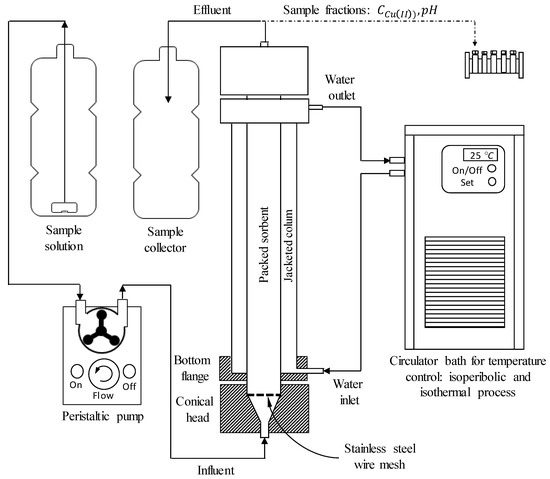 Effluent

Sample fractions: $C_{Cu(II))}, pH$

Water outlet

25 °C
On/Off
Set

Sample solution

Sample collector

Packed sorbent

Jacketed colum

On
Flow
Off

Peristaltic pump

Bottom flange

Conical head

Water inlet

Circulator bath for temperature control: isoperibolic and isothermal process

Stainless steel wire mesh

Influent