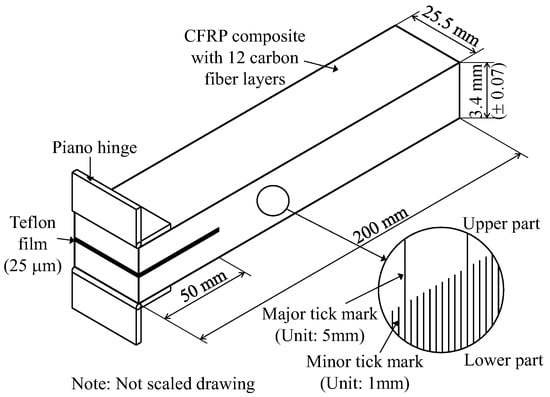 CFRP composite with 12 carbon fiber layers

25.5 mm

3.4 mm (± 0.07)

Piano hinge

Teflon film (25 μm)

200 mm

50 mm

Upper part

Major tick mark (Unit: 5mm)

Minor tick mark (Unit: 1mm)

Lower part

Note: Not scaled drawing