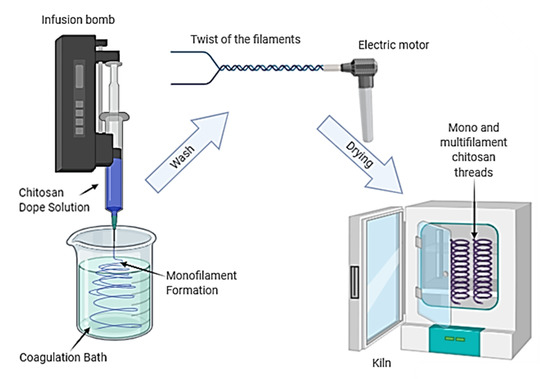 Infusion bomb

Twist of the filaments

Electric motor

Wash

Drying

Mono and multifilament chitosan threads

Chitosan Dope Solution

Monofilament Formation

Coagulation Bath

Kiln