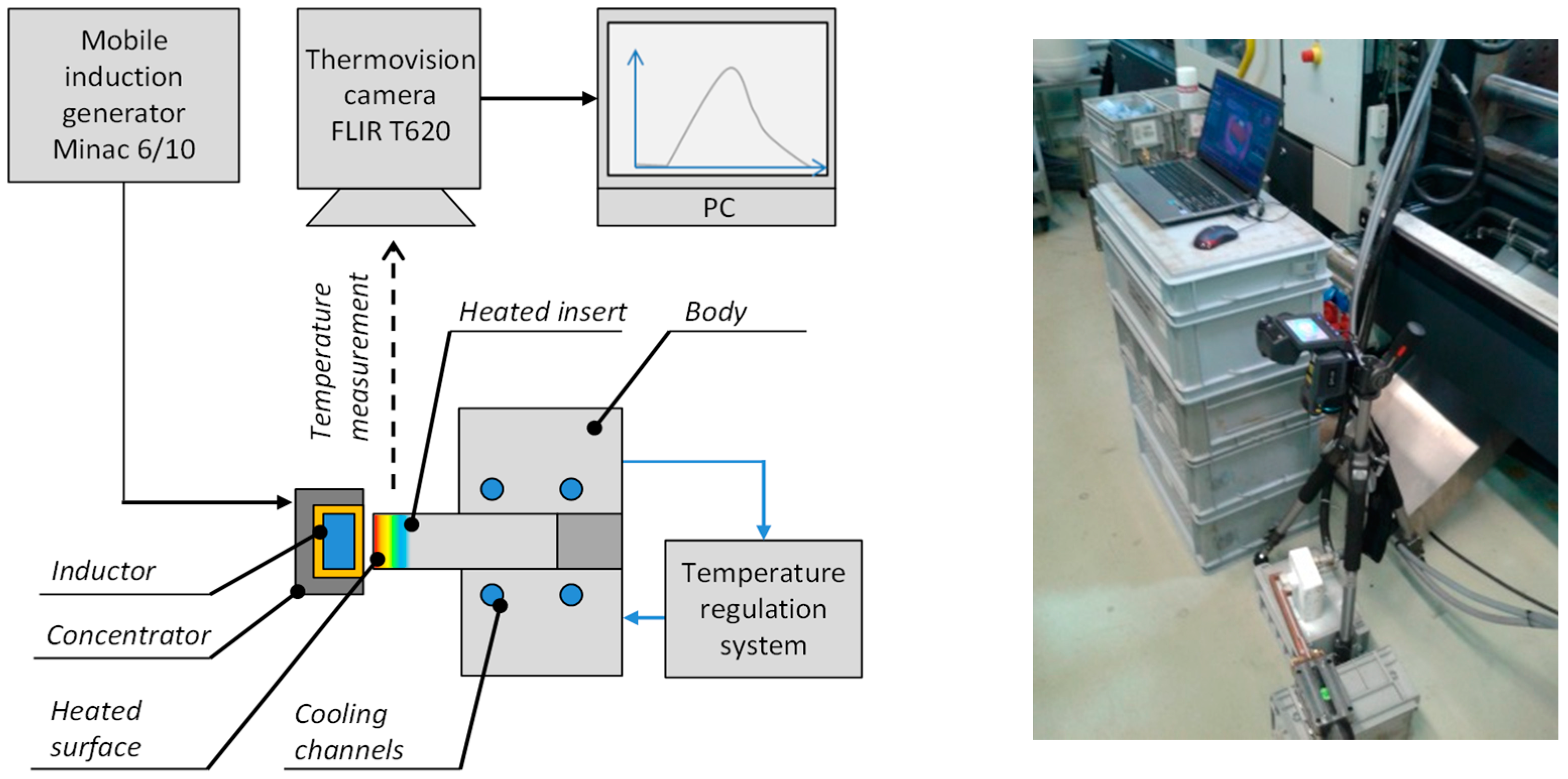 Mobile induction generator Minac 6/10

Thermovision camera FLIR T620

PC

Temperature measurement

Heated insert

Body

Inductor

Concentrator

Heated surface

Cooling channels

Temperature regulation system