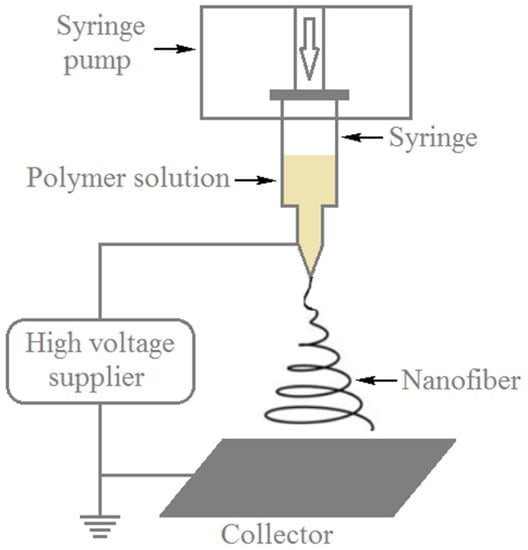 Syringe pump

Syringe

Polymer solution

High voltage supplier

Nanofiber

Collector