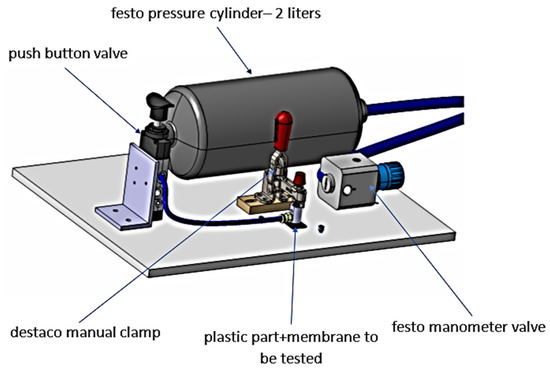 festo pressure cylinder– 2 liters

push button valve

destaco manual clamp

plastic part+membrane to be tested

festo manometer valve