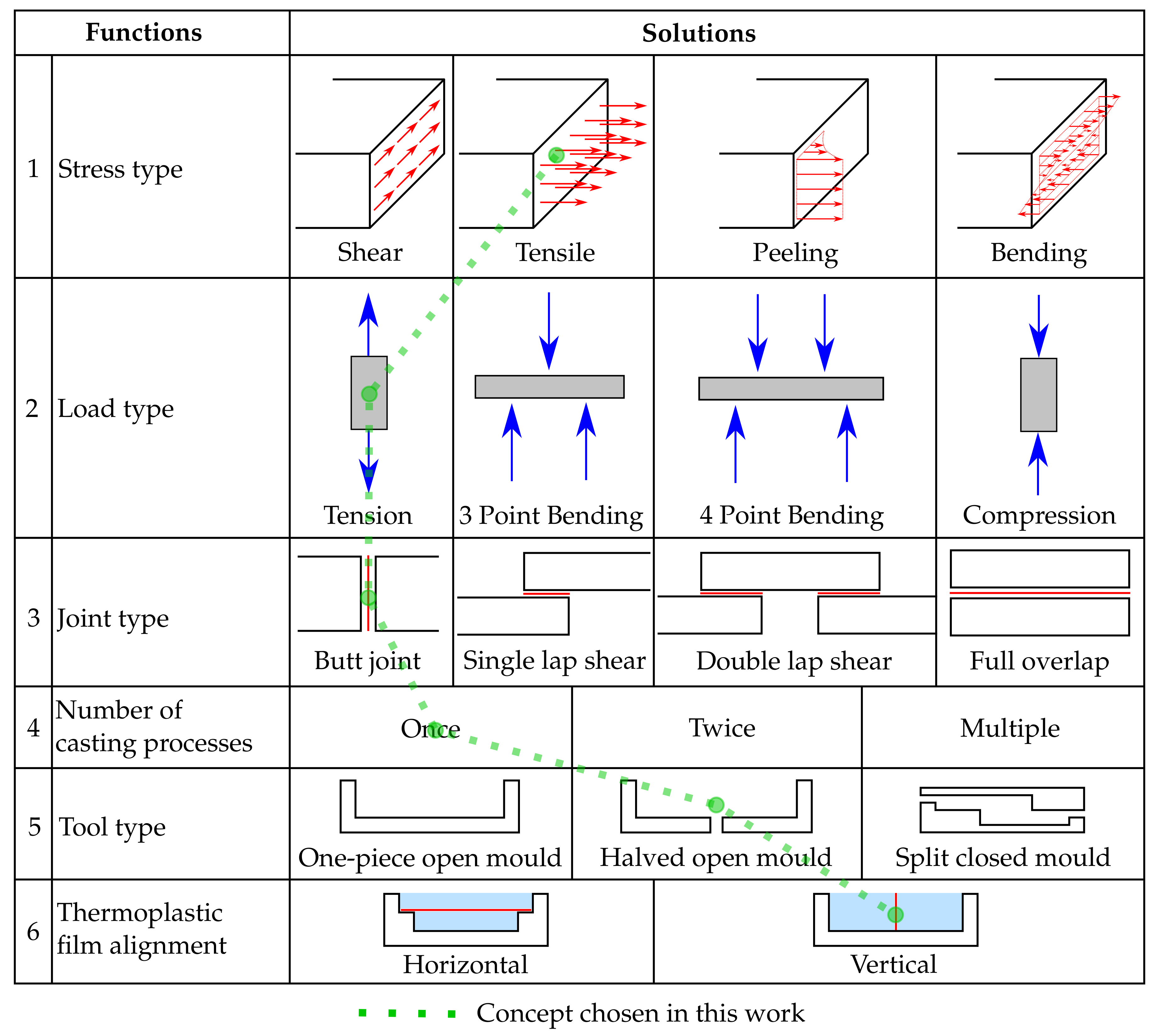 | Functions | | Solutions | | | |
|---|---|---|---|---|---|
| 1 | Stress type | Shear | Tensile | Peeling | Bending |
| 2 | Load type | Tension | 3 Point Bending | 4 Point Bending | Compression |
| 3 | Joint type | Butt joint | Single lap shear | Double lap shear | Full overlap |
| 4 | Number of casting processes | Once | Twice | Multiple | |
| 5 | Tool type | One-piece open mould | Halved open mould | Split closed mould | |
| 6 | Thermoplastic film alignment | Horizontal | Vertical | | |

Concept chosen in this work