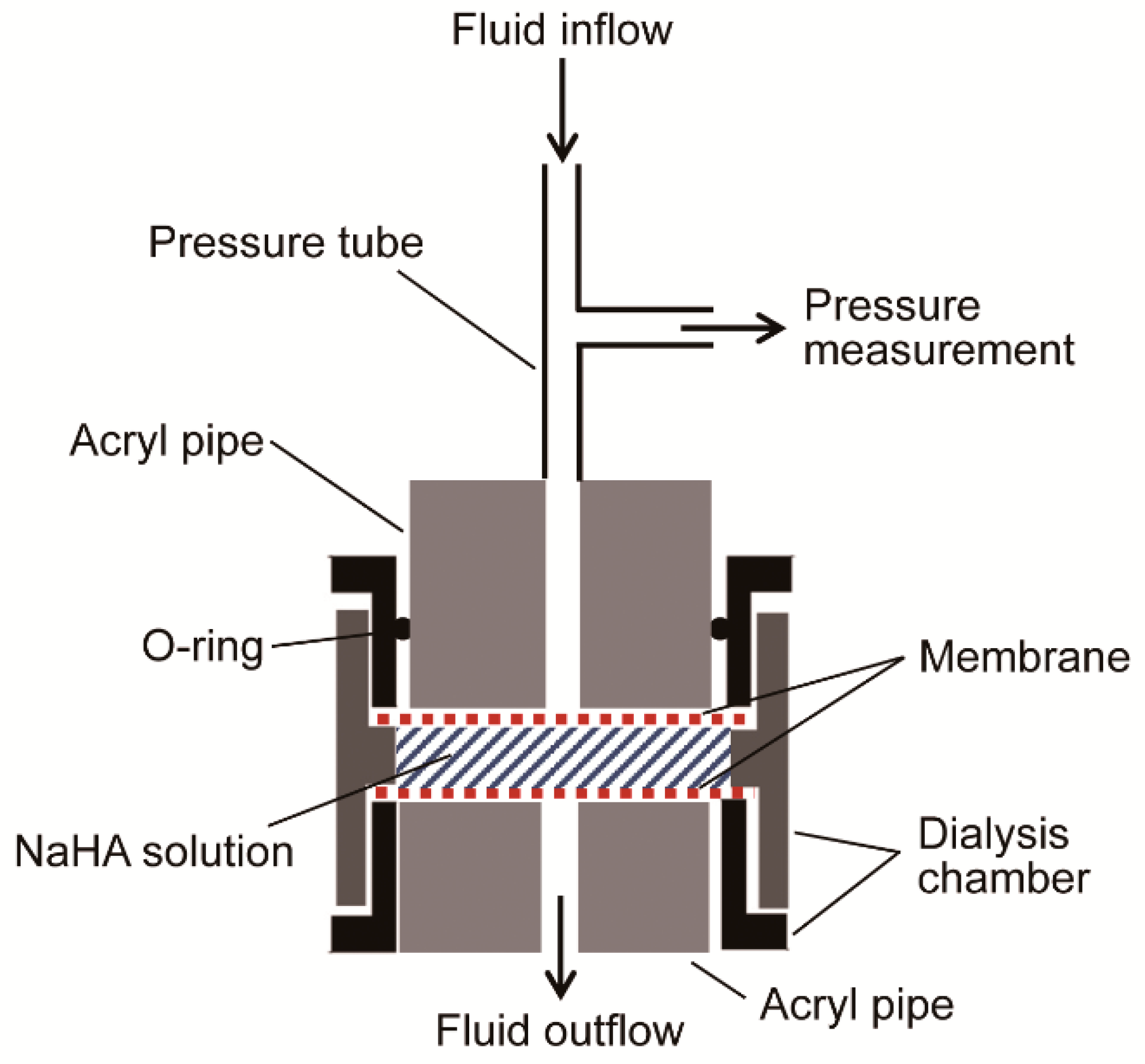 Fluid inflow

Pressure tube

Pressure measurement

Acryl pipe

O-ring

Membrane

NaHA solution

Dialysis chamber

Acryl pipe

Fluid outflow