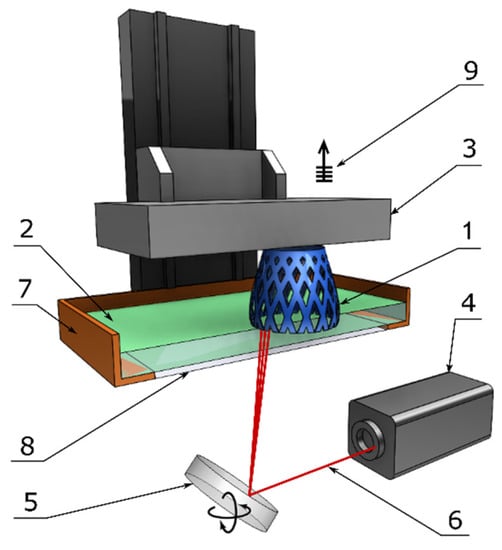 9
3
2
1
7
4
8
5
6