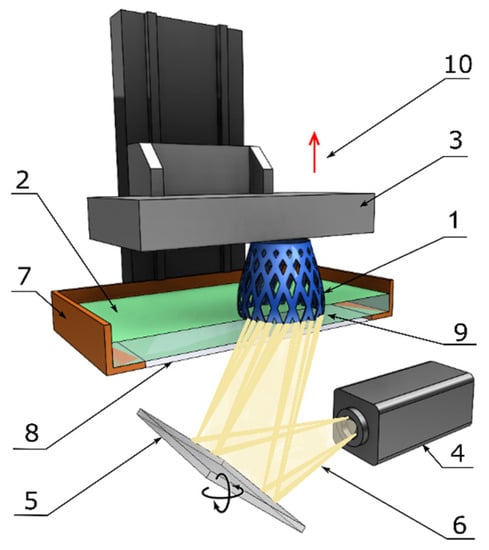 10
3
2
1
7
9
8
4
5
6