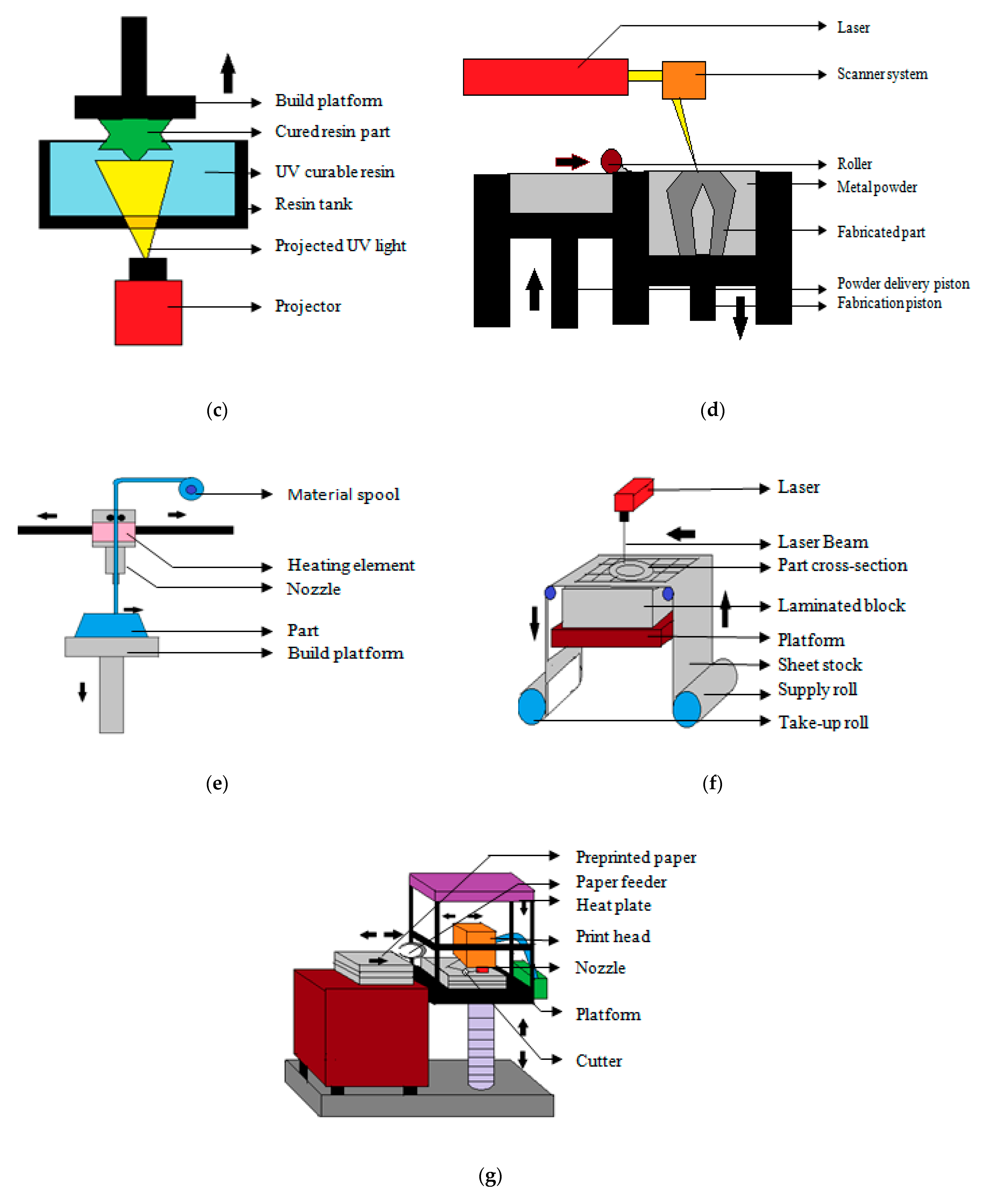 Build platform
Cured resin part
UV curable resin
Resin tank
Projected UV light
Projector

(c)

Laser
Scanner system
Roller
Metal powder
Fabricated part
Powder delivery piston
Fabrication piston

(d)

Material spool
Heating element
Nozzle
Part
Build platform

(e)

Laser
Laser Beam
Part cross-section
Laminated block
Platform
Sheet stock
Supply roll
Take-up roll

(f)

Preprinted paper
Paper feeder
Heat plate
Print head
Nozzle
Platform
Cutter

(g)