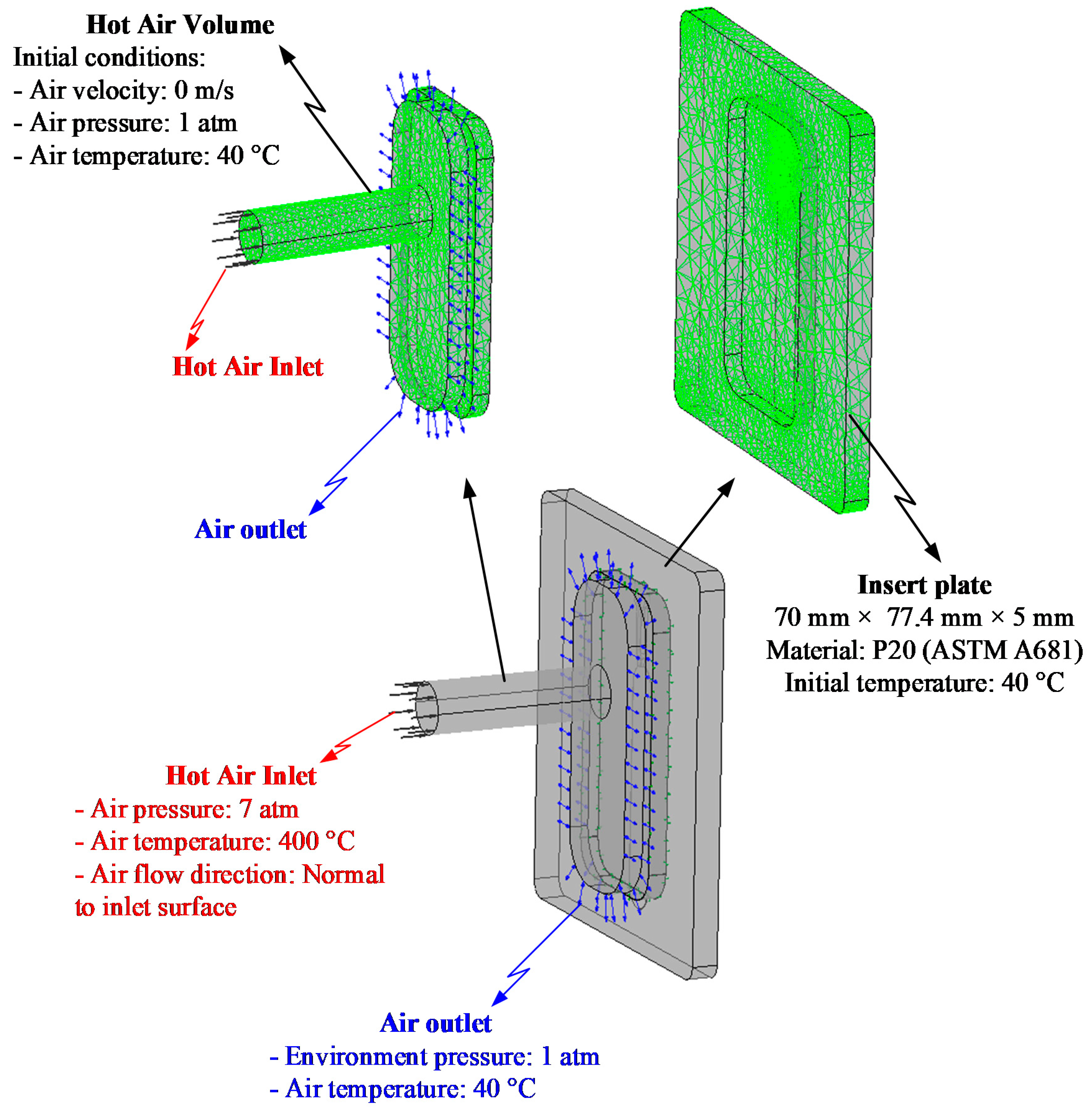 Hot Air Volume
Initial conditions:
- Air velocity: 0 m/s
- Air pressure: 1 atm
- Air temperature: 40 °C

Hot Air Inlet

Air outlet

Insert plate
70 mm × 77.4 mm × 5 mm
Material: P20 (ASTM A681)
Initial temperature: 40 °C

Hot Air Inlet
- Air pressure: 7 atm
- Air temperature: 400 °C
- Air flow direction: Normal to inlet surface

Air outlet
- Environment pressure: 1 atm
- Air temperature: 40 °C