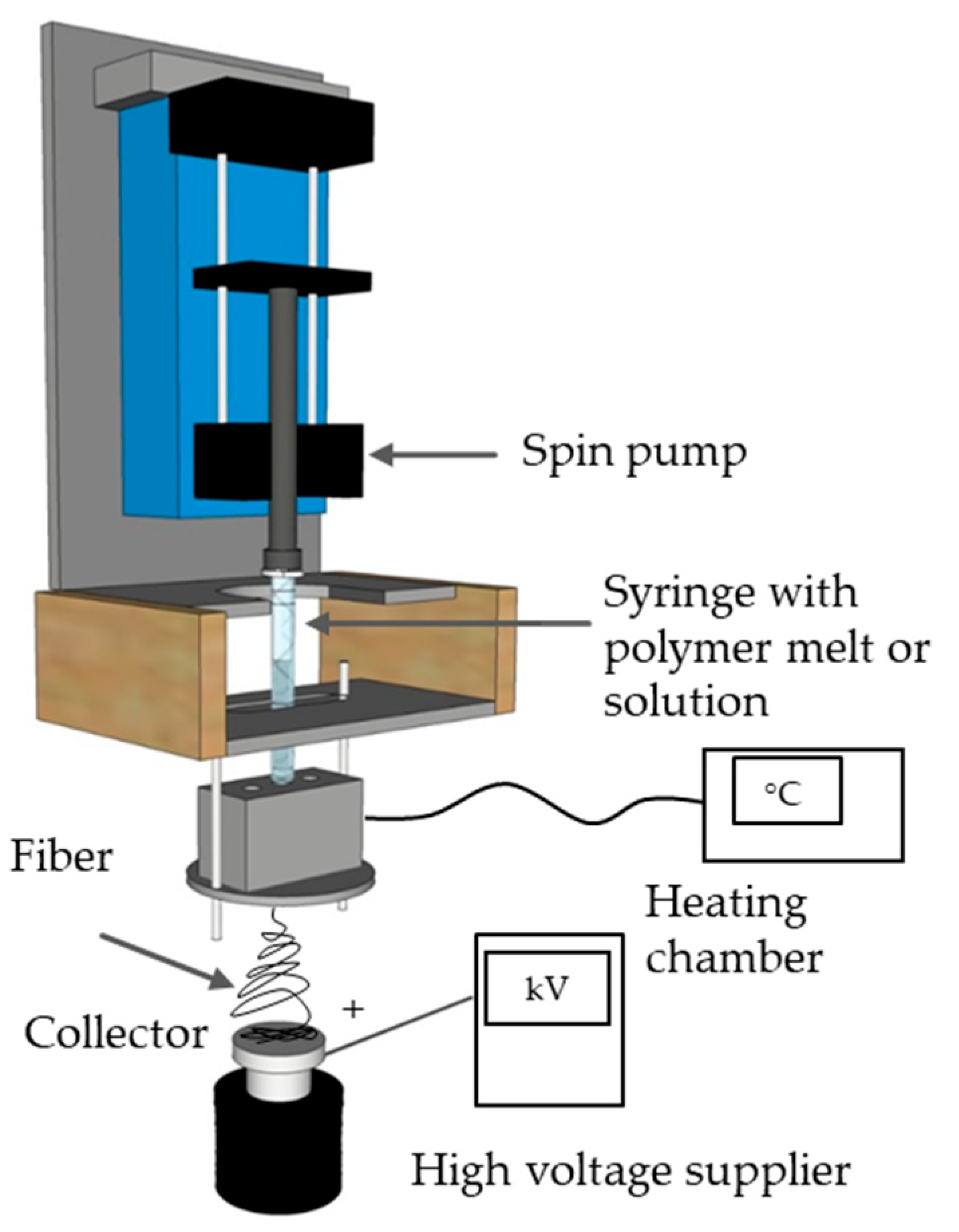 Spin pump

Syringe with polymer melt or solution

°C

Fiber

Heating chamber

kV

+

Collector

High voltage supplier