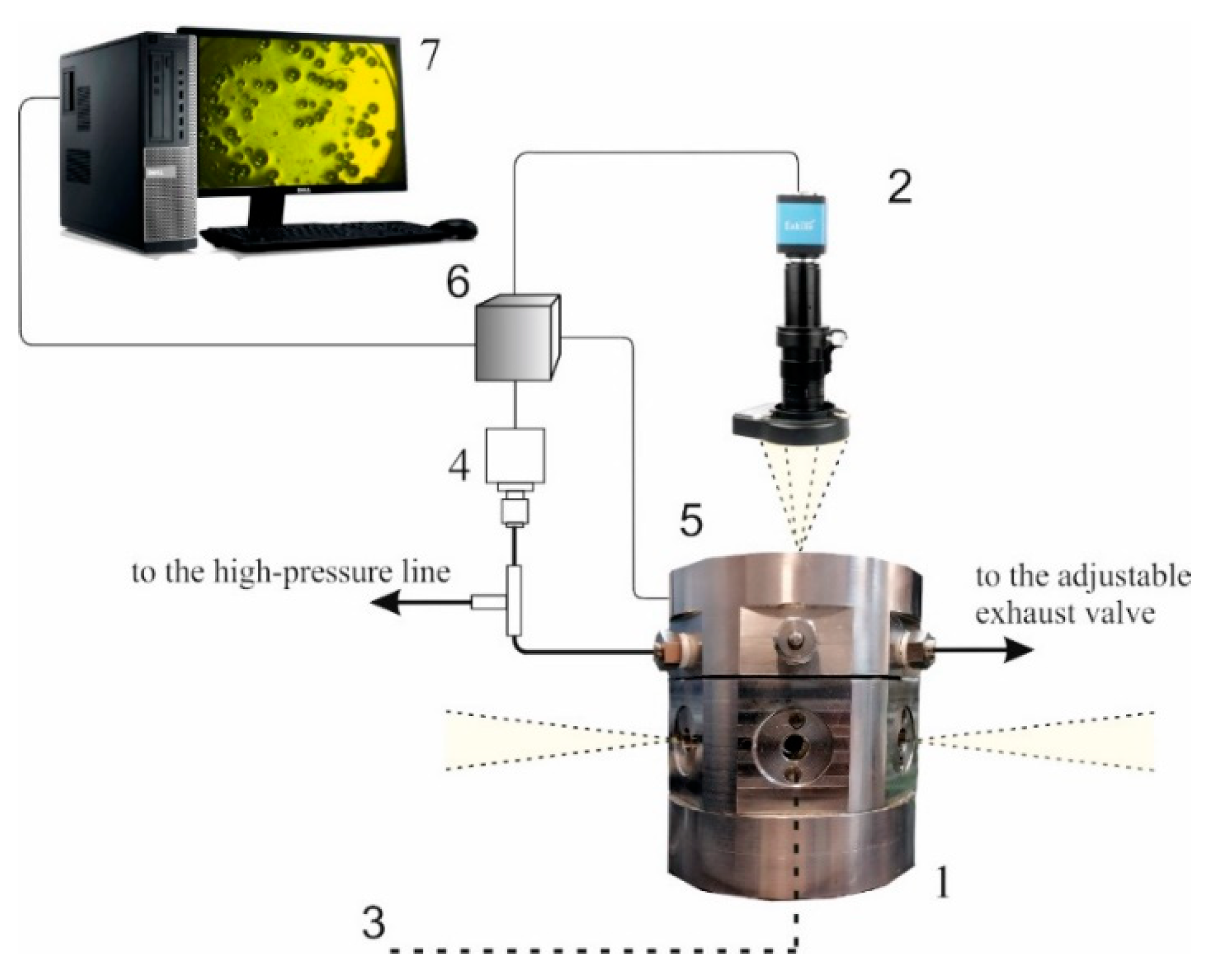 7

2

6

4

5

to the high-pressure line

to the adjustable exhaust valve

1

3