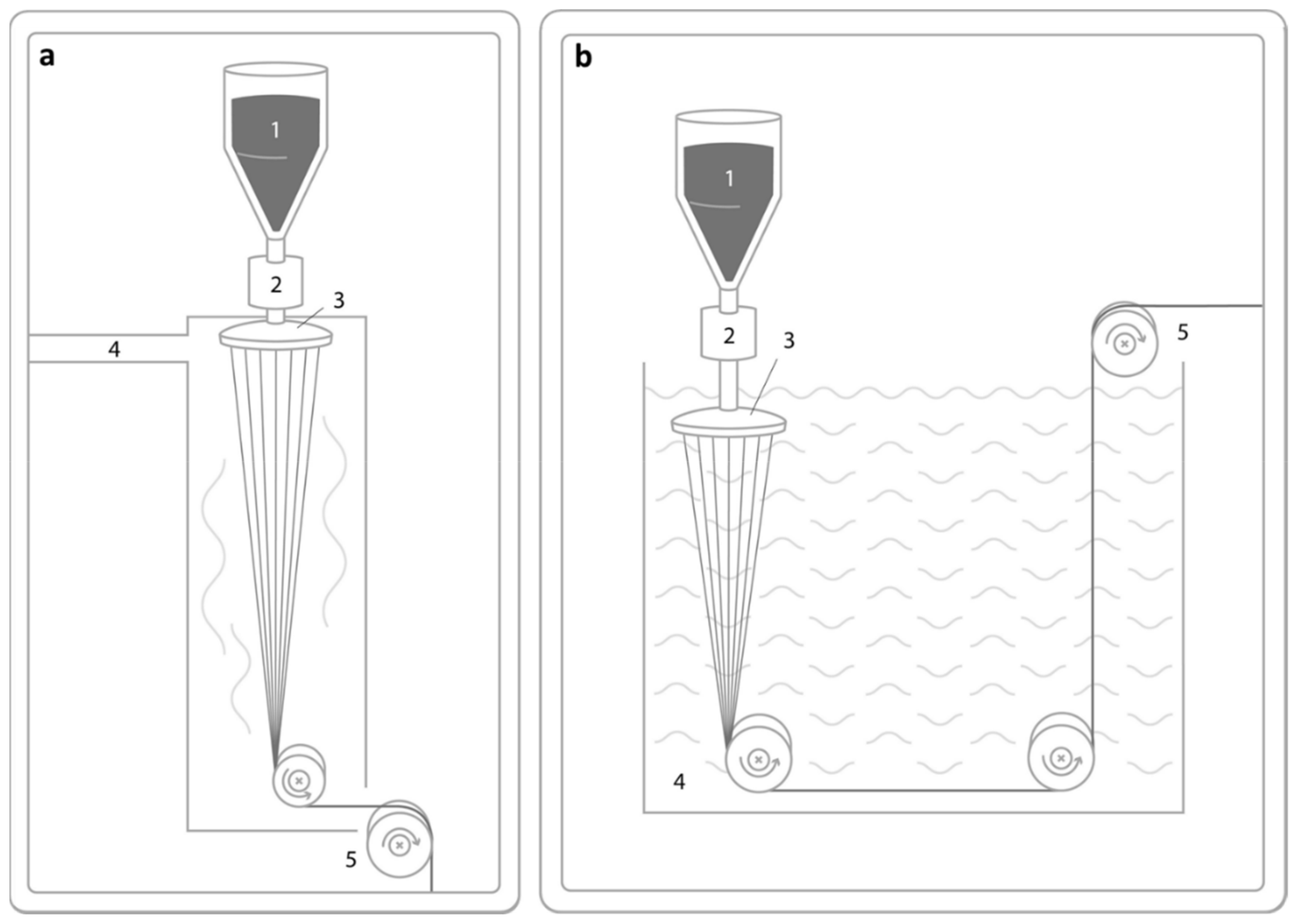 a

1

2

3

4

5

b

1

2

3

5

4