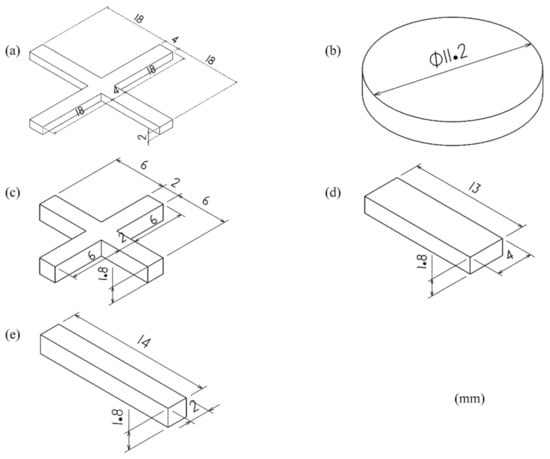 (a)
18
4
18
18
4
18
2

(b)
$\Phi 11.2$

(c)
6
2
6
6
2
6
1.8

(d)
13
4
1.8

(e)
14
2
1.8

(mm)