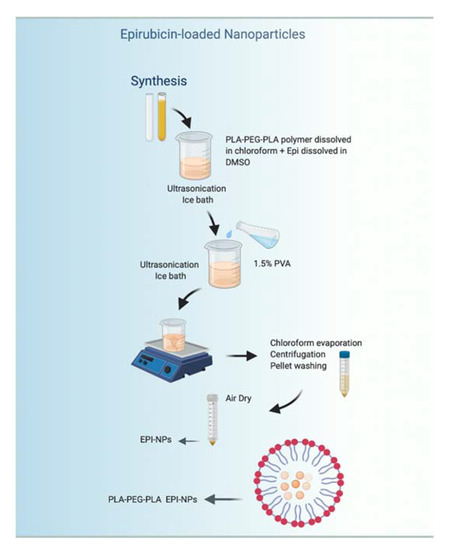 Epirubicin-loaded Nanoparticles

Synthesis

PLA-PEG-PLA polymer dissolved in chloroform + Epi dissolved in DMSO

Ultrasonication
Ice bath

Ultrasonication
Ice bath

1.5% PVA

Chloroform evaporation
Centrifugation
Pellet washing

Air Dry

EPI-NPs

PLA-PEG-PLA EPI-NPs