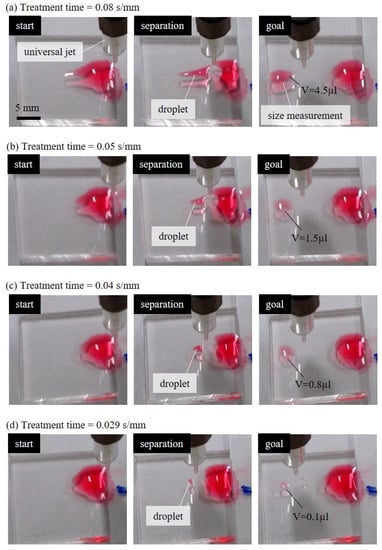 (a) Treatment time = 0.08 s/mm

start

universal jet

5 mm

separation

droplet

goal

V=4.5μl

size measurement

(b) Treatment time = 0.05 s/mm

start

separation

droplet

goal

V=1.5μl

(c) Treatment time = 0.04 s/mm

start

separation

droplet

goal

V=0.8μl

(d) Treatment time = 0.029 s/mm

start

separation

droplet

goal

V=0.1μl