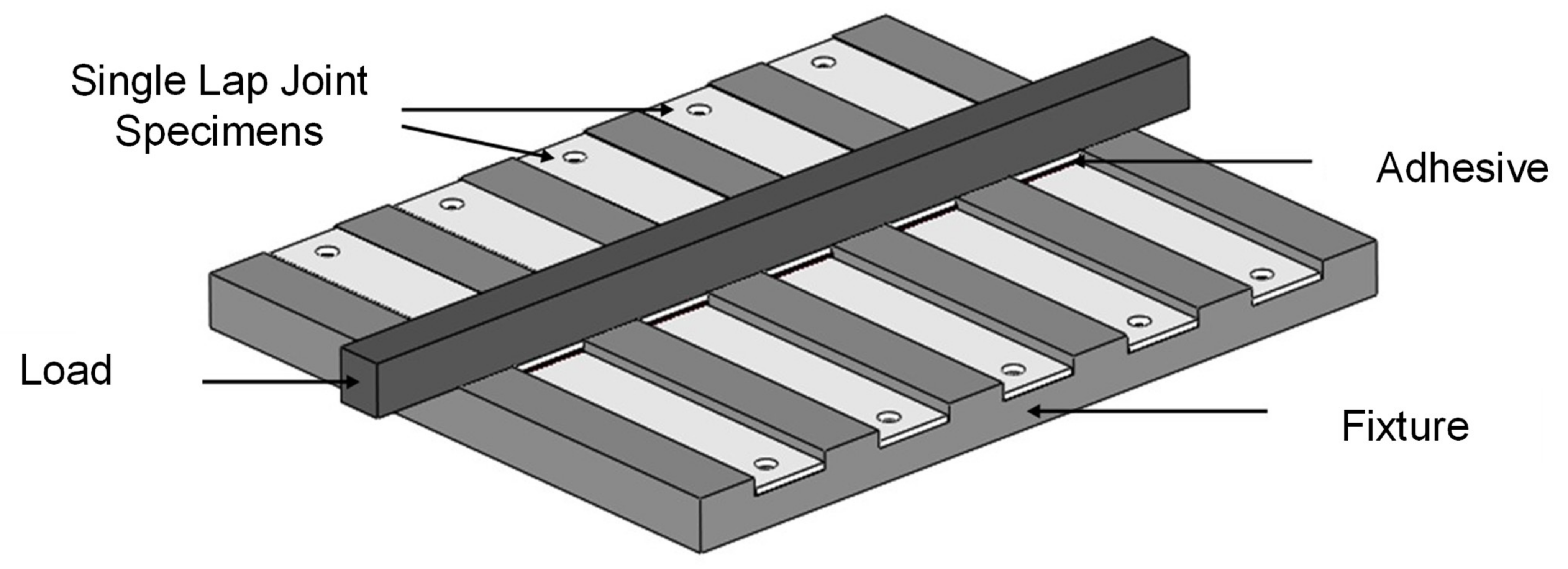 Single Lap Joint Specimens

Adhesive

Load

Fixture