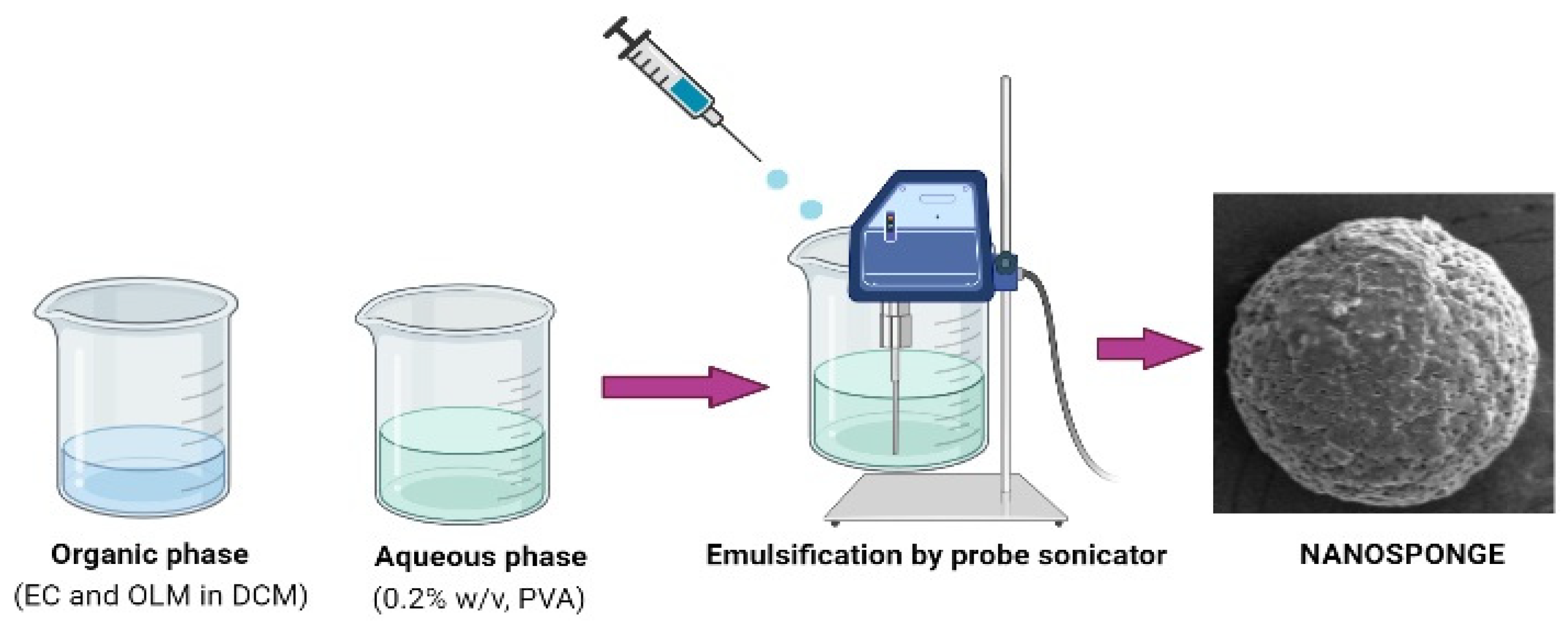 Organic phase
(EC and OLM in DCM)

Aqueous phase
(0.2% w/v, PVA)

Emulsification by probe sonicator

NANOSPONGE