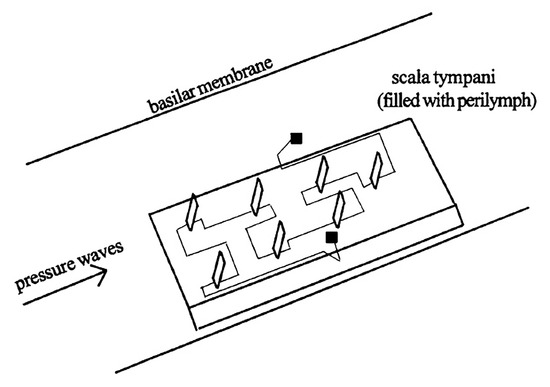 basilar membrane

scala tympani
(filled with perilymph)

pressure waves