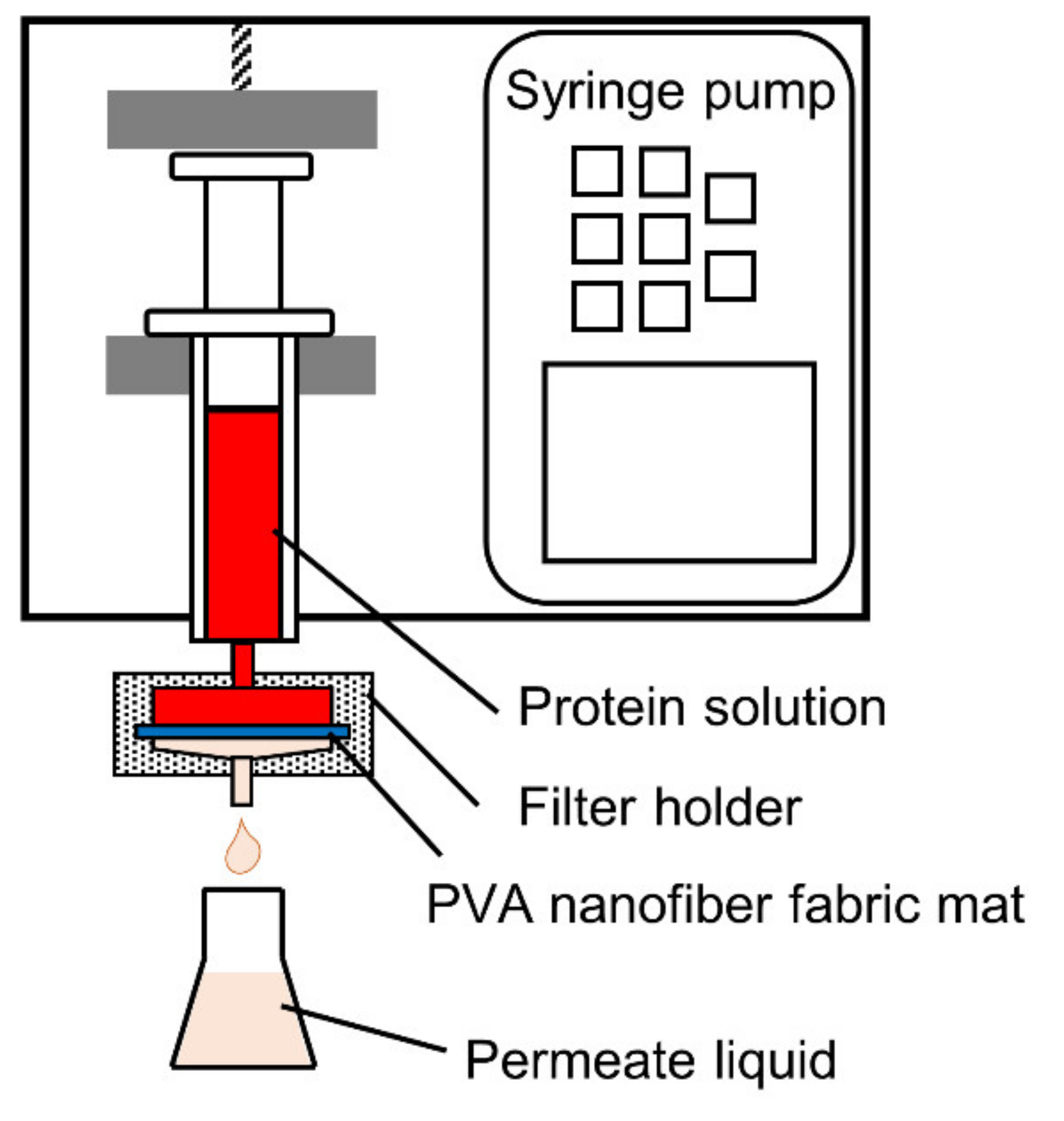 Syringe pump

Protein solution

Filter holder

PVA nanofiber fabric mat

Permeate liquid