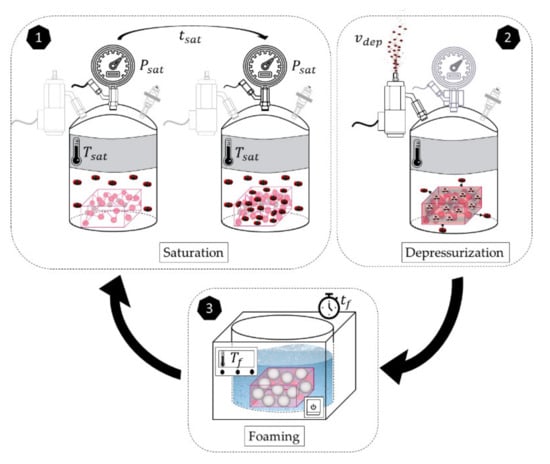 1

$t_{sat}$

$P_{sat}$

$P_{sat}$

$T_{sat}$

$T_{sat}$

Saturation

$v_{dep}$

2

Depressurization

3

$t_f$

$T_f$

Foaming