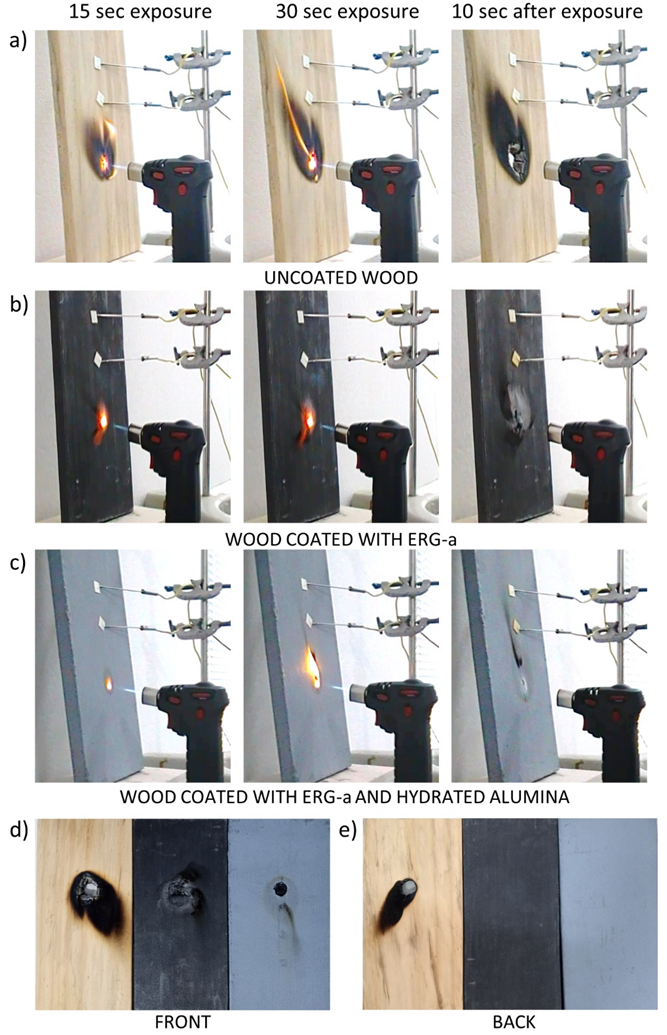 15 sec exposure
30 sec exposure
10 sec after exposure

a)

UNCOATED WOOD

b)

WOOD COATED WITH ERG-a

c)

WOOD COATED WITH ERG-a AND HYDRATED ALUMINA

d)

e)

FRONT

BACK