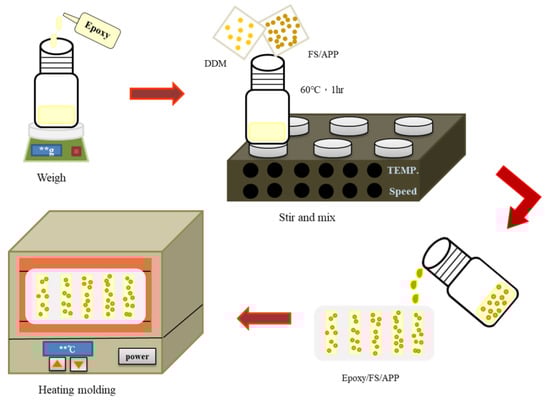 Epoxy

**g

Weigh

DDM

FS/APP

60℃ · 1hr

TEMP.

Speed

Stir and mix

Epoxy/FS/APP

**℃

power

Heating molding