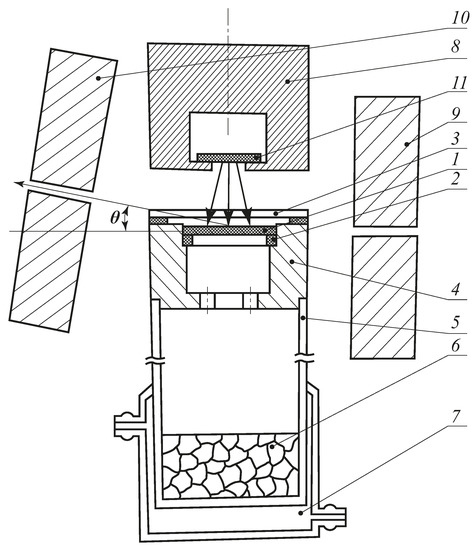 10
8
11
9
3
1
2
$\theta$
4
5
6
7