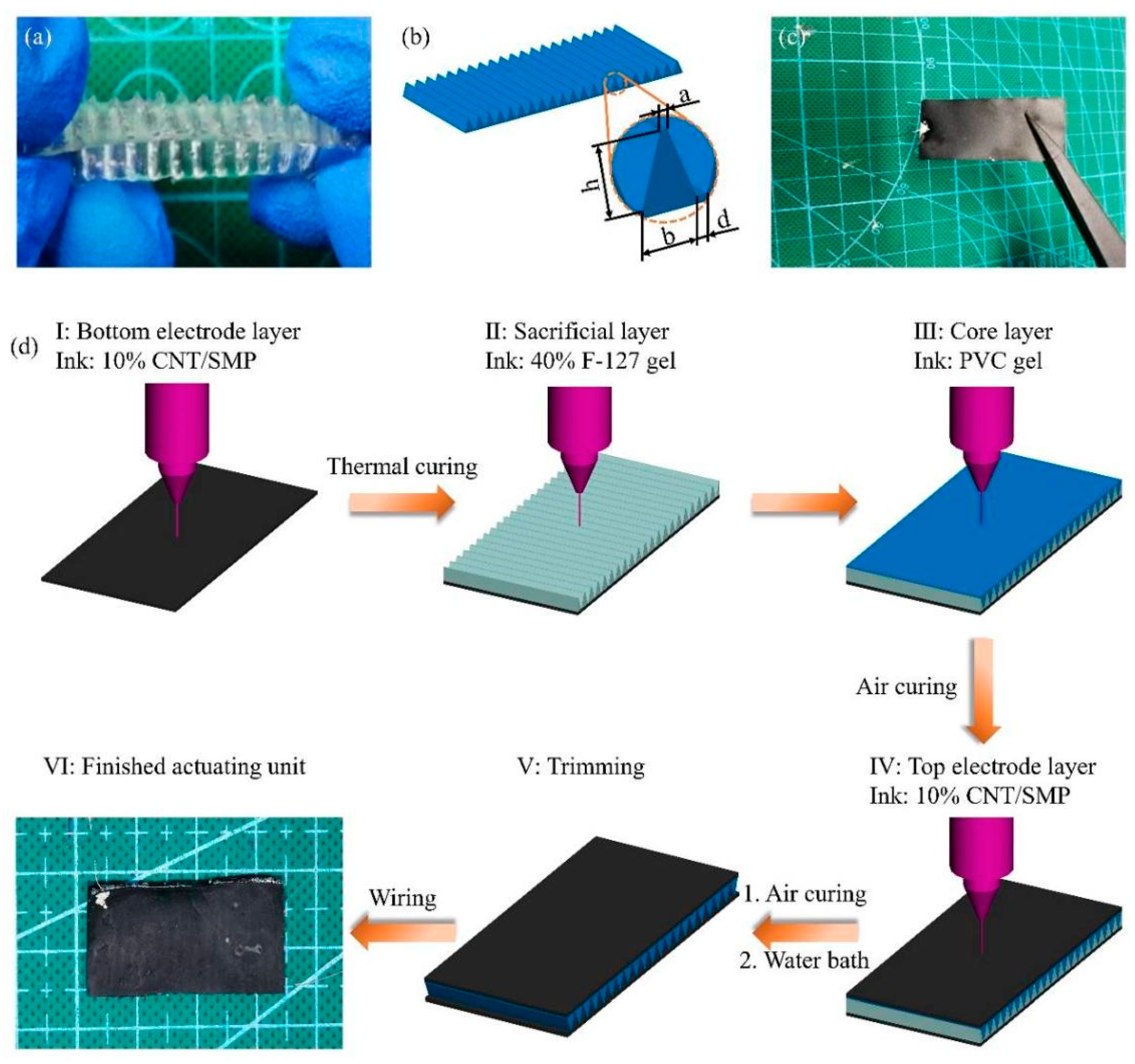 (a)

(b)

a

h

b

d

(c)

(d)

I: Bottom electrode layer
Ink: 10% CNT/SMP

Thermal curing

II: Sacrificial layer
Ink: 40% F-127 gel

III: Core layer
Ink: PVC gel

Air curing

IV: Top electrode layer
Ink: 10% CNT/SMP

1. Air curing
2. Water bath

V: Trimming

Wiring

VI: Finished actuating unit