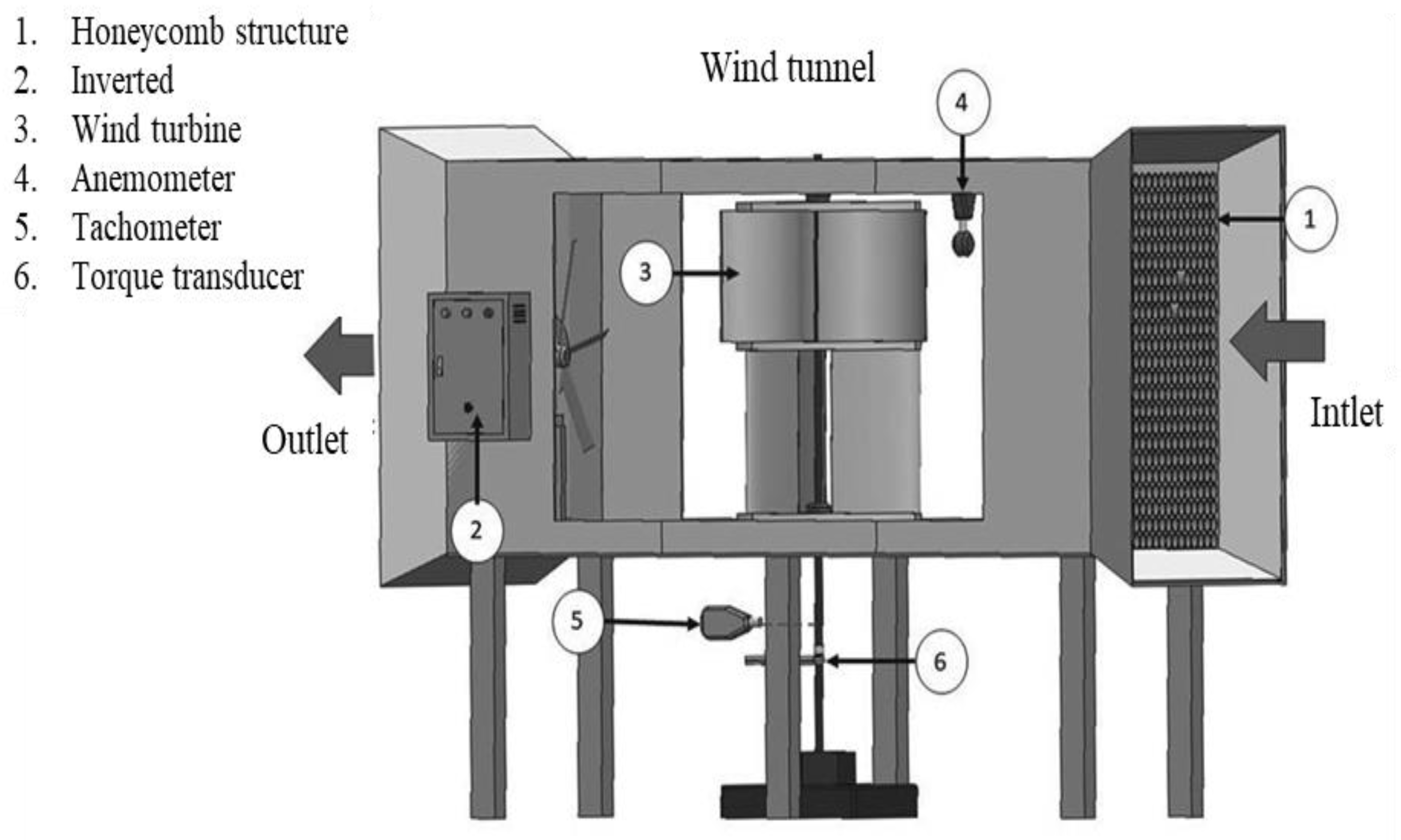 1. Honeycomb structure
2. Inverted
3. Wind turbine
4. Anemometer
5. Tachometer
6. Torque transducer

Wind tunnel

4

1

3

Outlet

Intlet

2

5

6