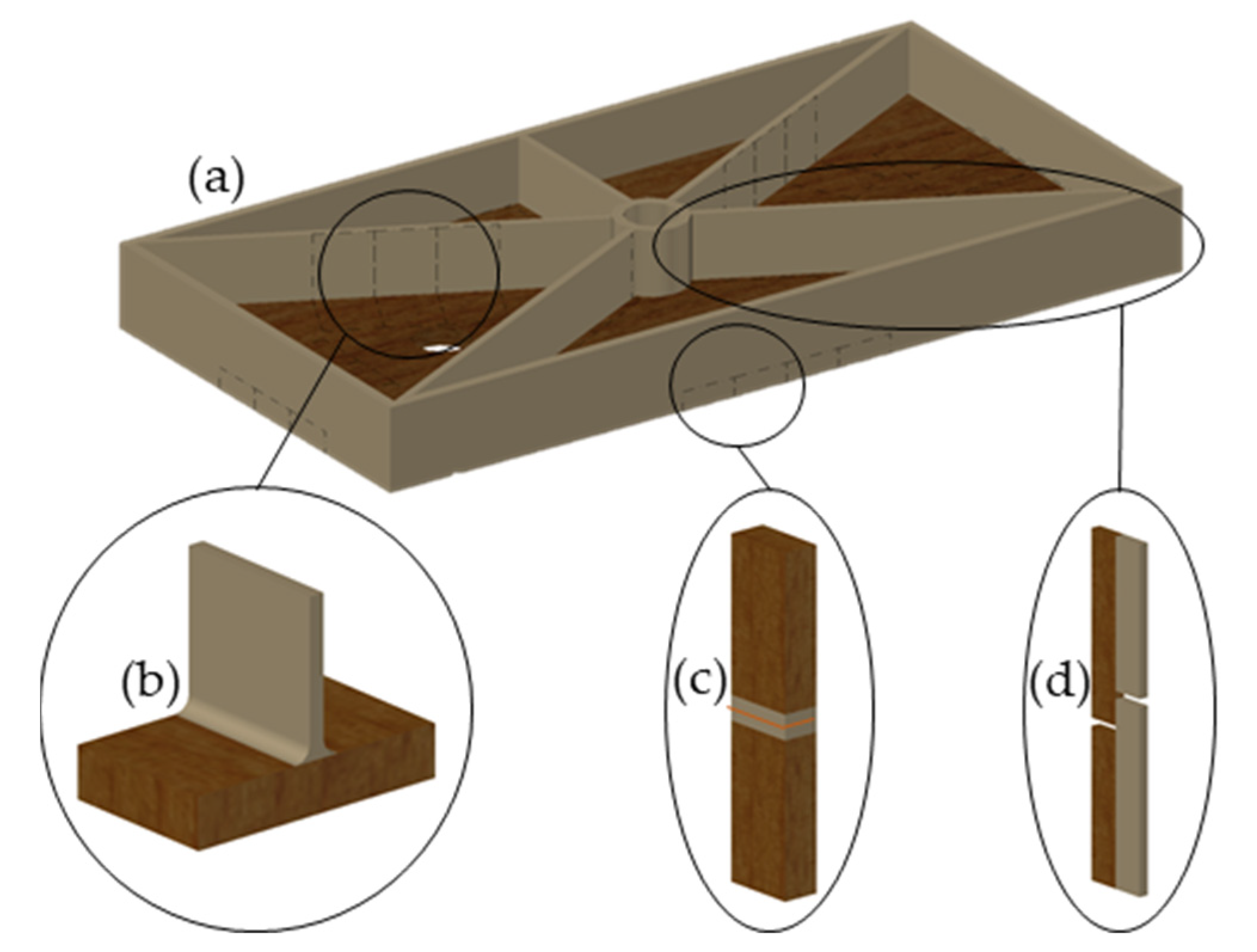 (a)

(b)

(c)

(d)