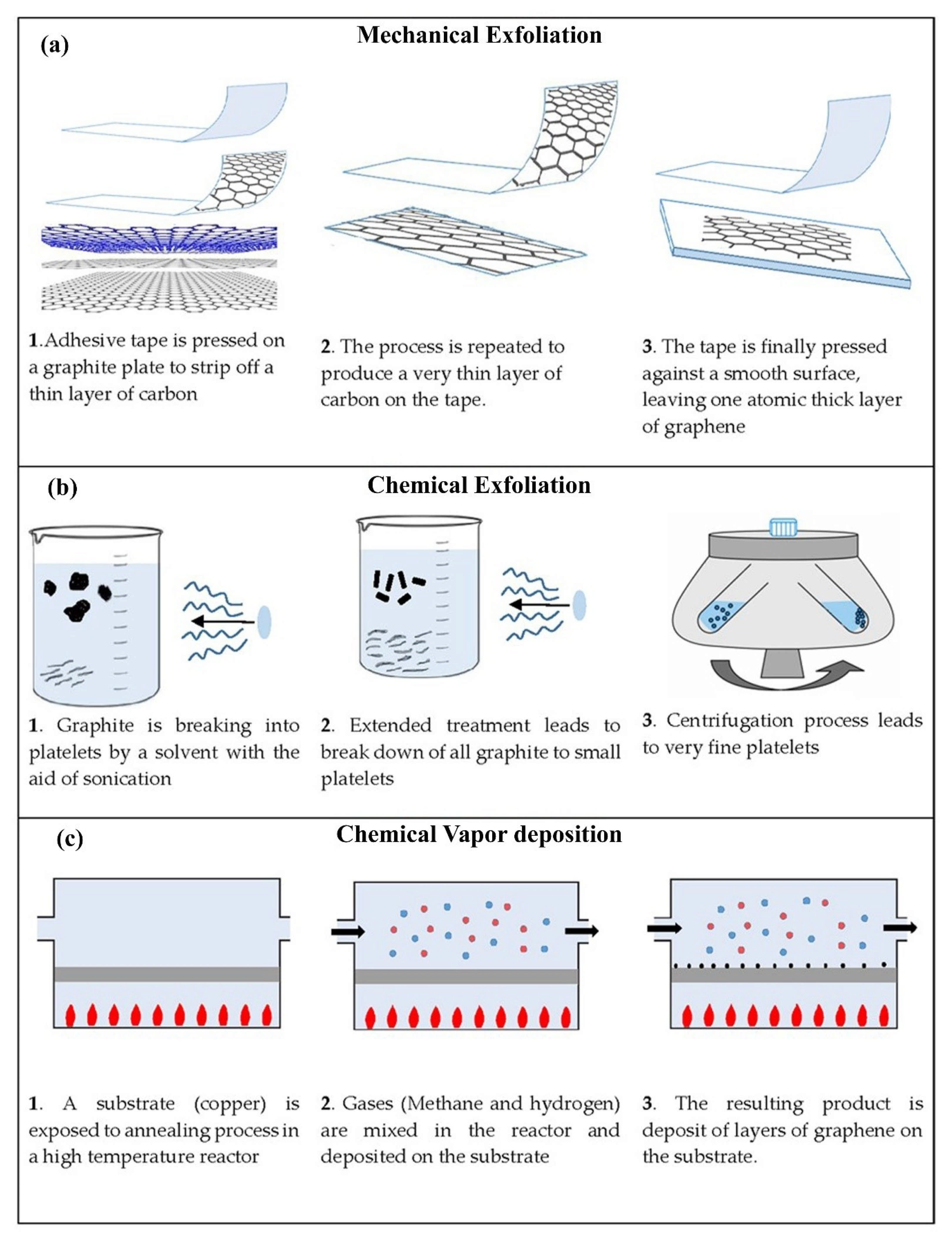 (a)
Mechanical Exfoliation

1.Adhesive tape is pressed on a graphite plate to strip off a thin layer of carbon

2. The process is repeated to produce a very thin layer of carbon on the tape.

3. The tape is finally pressed against a smooth surface, leaving one atomic thick layer of graphene

(b)
Chemical Exfoliation

1. Graphite is breaking into platelets by a solvent with the aid of sonication

2. Extended treatment leads to break down of all graphite to small platelets

3. Centrifugation process leads to very fine platelets

(c)
Chemical Vapor deposition

1. A substrate (copper) is exposed to annealing process in a high temperature reactor

2. Gases (Methane and hydrogen) are mixed in the reactor and deposited on the substrate

3. The resulting product is deposit of layers of graphene on the substrate.