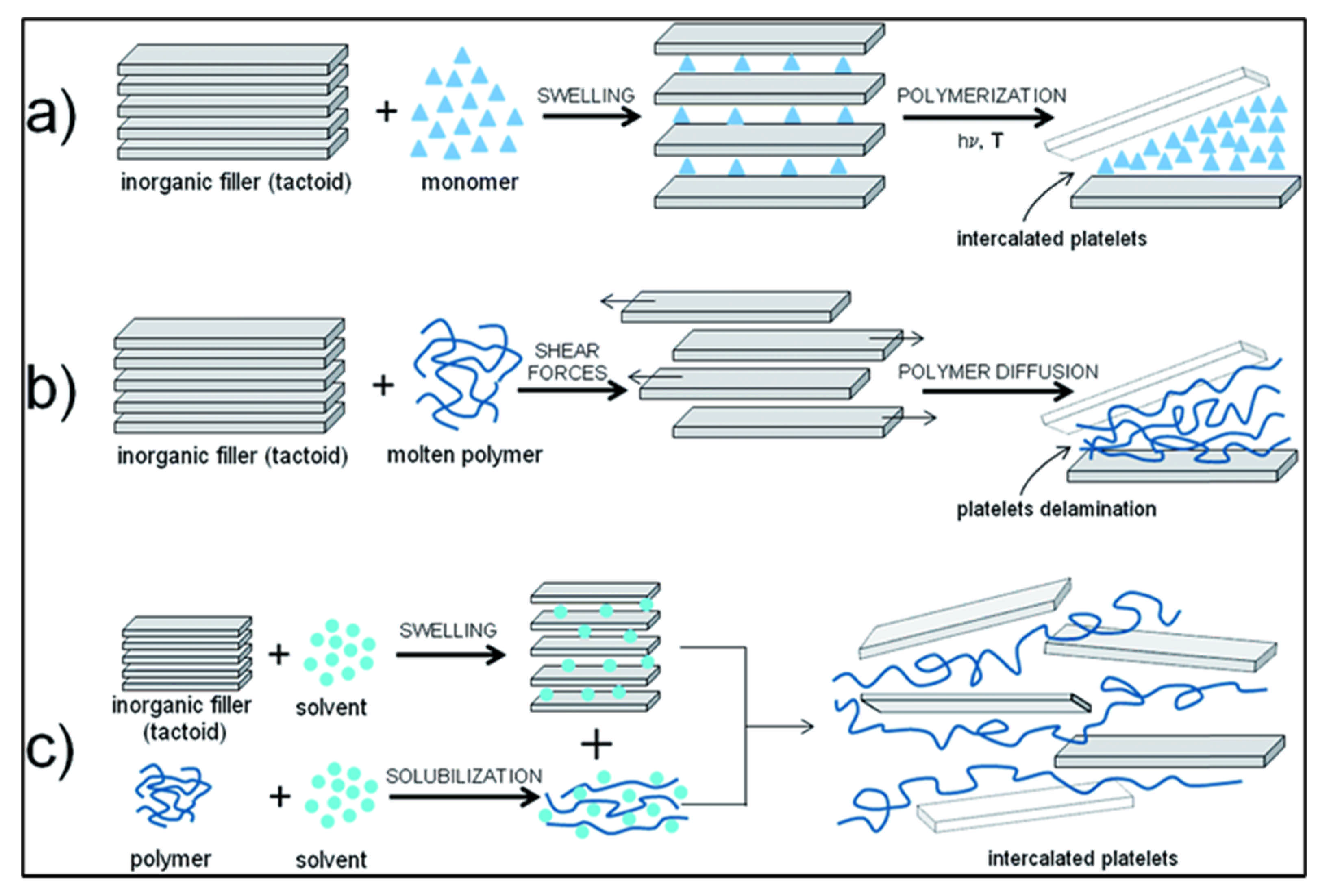 a)

inorganic filler (tactoid) + monomer

SWELLING

POLYMERIZATION

$h\nu$, T

intercalated platelets

b)

inorganic filler (tactoid) + molten polymer

SHEAR FORCES

POLYMER DIFFUSION

platelets delamination

c)

inorganic filler (tactoid) + solvent

SWELLING

+

polymer + solvent

SOLUBILIZATION

intercalated platelets