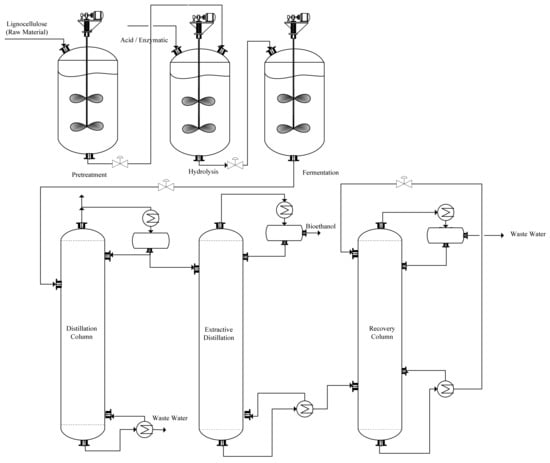 Lignocellulose
(Raw Material)

Acid / Enzymatic

Pretreatment

Hydrolysis

Fermentation

Bioethanol

Waste Water

Distillation Column

Extractive Distillation

Recovery Column

Waste Water