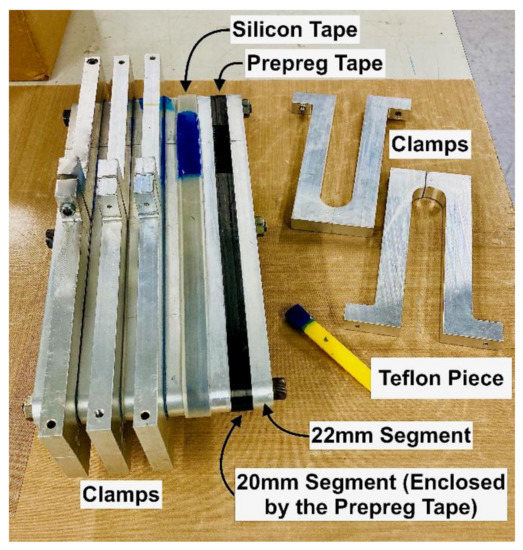 Silicon Tape

Prepreg Tape

Clamps

Teflon Piece

22mm Segment

20mm Segment (Enclosed by the Prepreg Tape)

Clamps