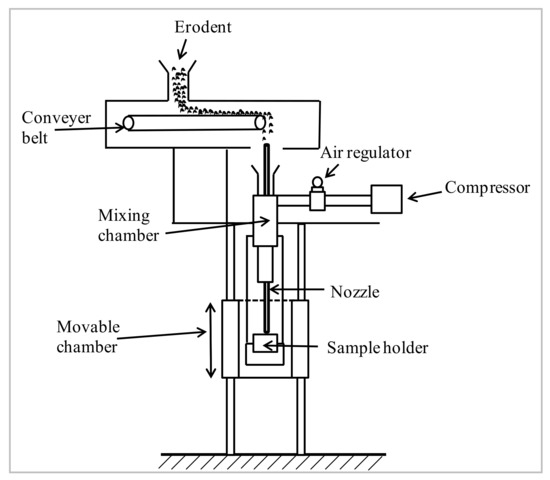 Erodent

Conveyer belt

Air regulator

Compressor

Mixing chamber

Nozzle

Movable chamber

Sample holder