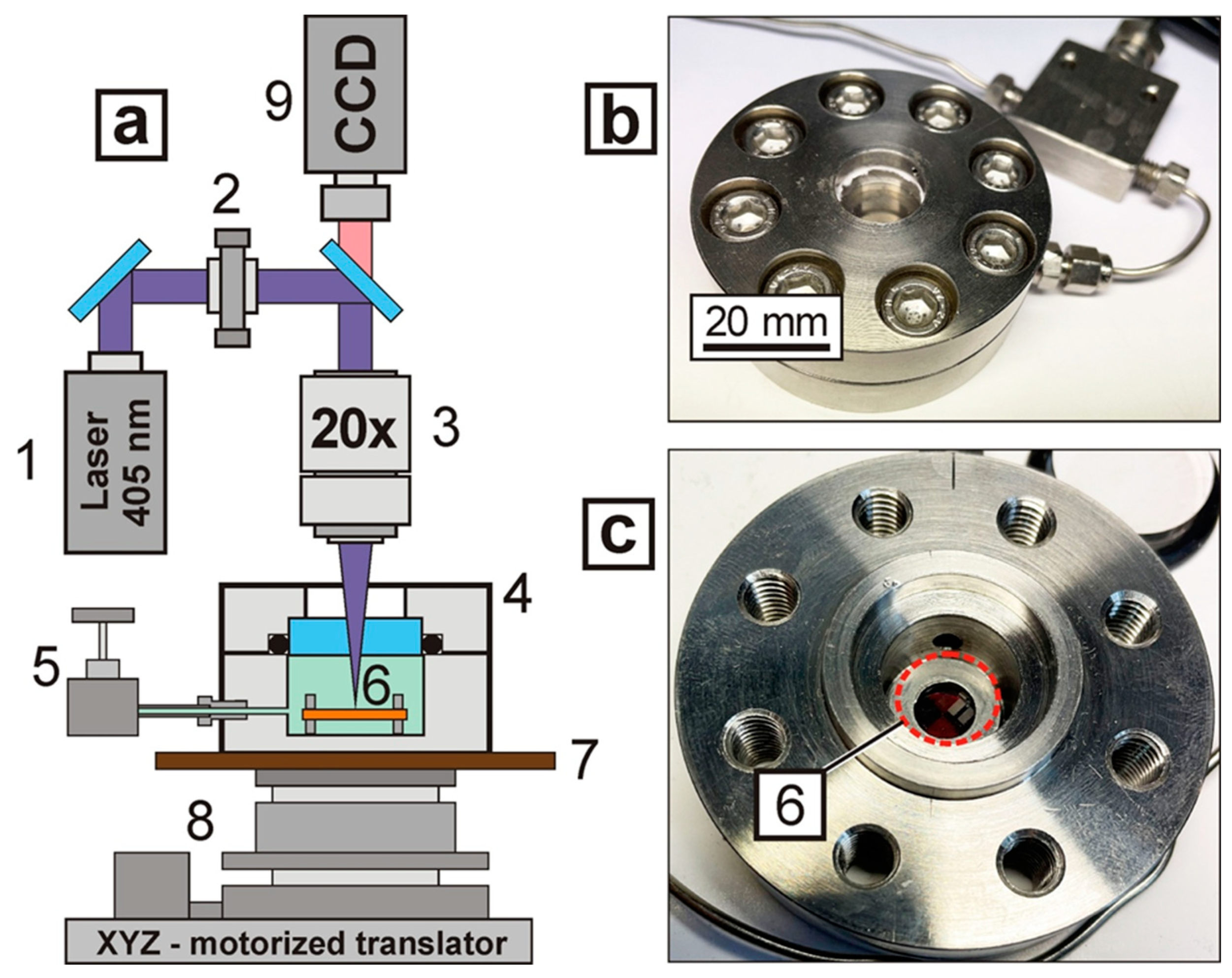 a

9

CCD

2

1

Laser 405 nm

20x

3

4

5

6

7

8

XYZ - motorized translator

b

20 mm

c

6