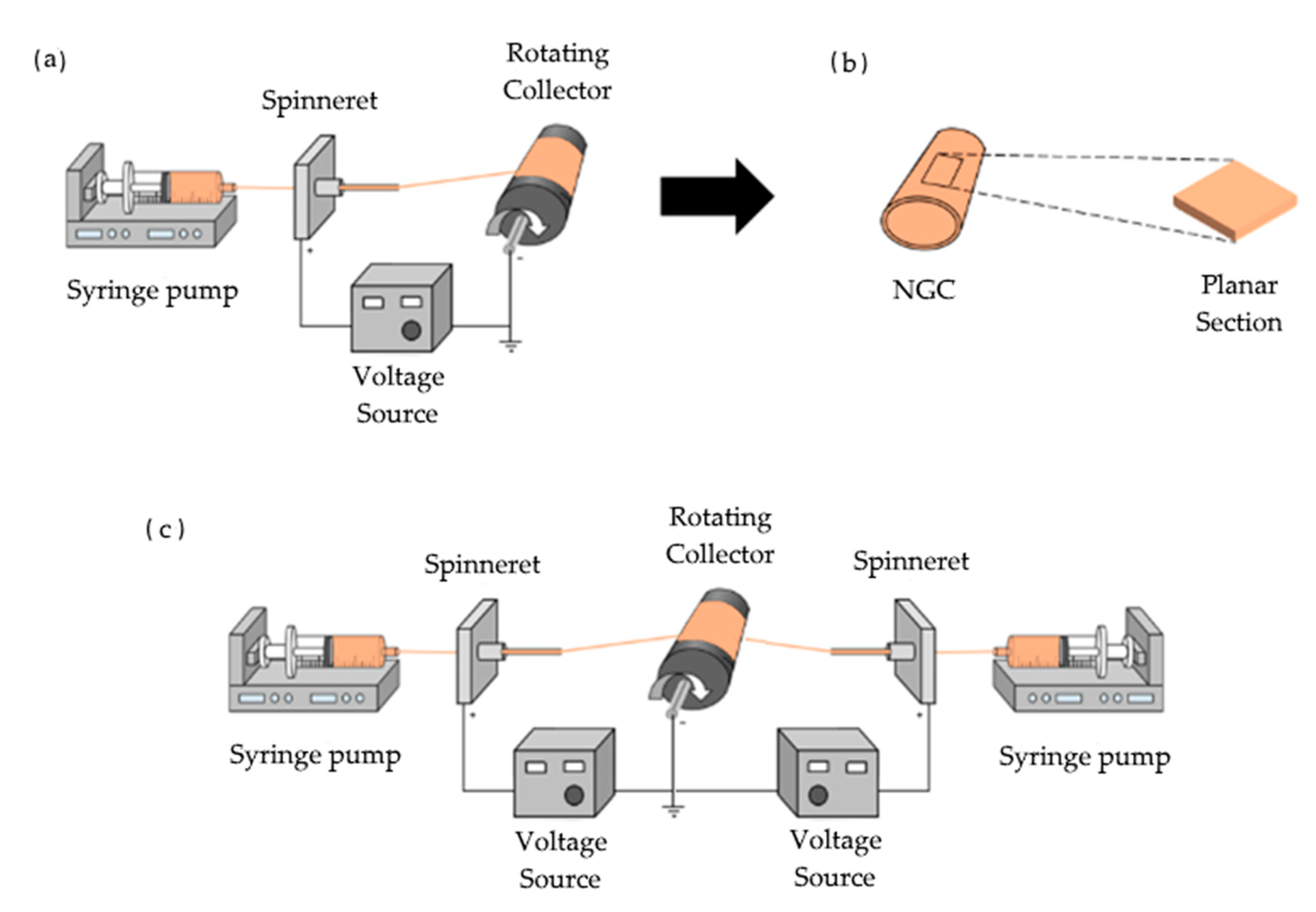 (a)

Spinneret

Rotating Collector

Syringe pump

Voltage Source

(b)

NGC

Planar Section

(c)

Spinneret

Rotating Collector

Spinneret

Syringe pump

Voltage Source

Voltage Source

Syringe pump