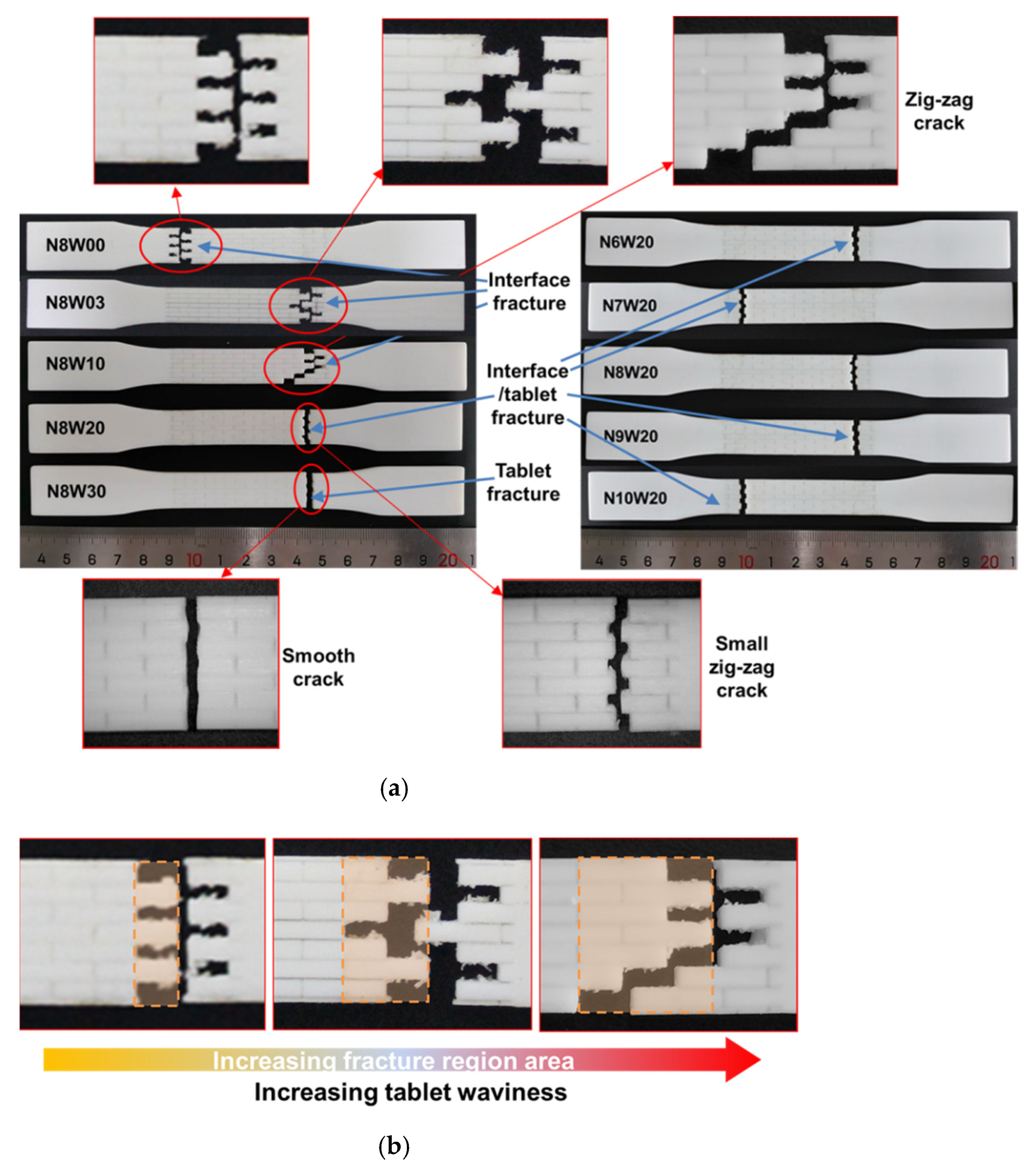 Zig-zag crack

N8W00

N8W03

N8W10

N8W20

N8W30

Interface fracture

Interface /tablet fracture

Tablet fracture

N6W20

N7W20

N8W20

N9W20

N10W20

4 5 6 7 8 9 10 1 2 3 4 5 6 7 8 9 20 1

4 5 6 7 8 9 10 1 2 3 4 5 6 7 8 9 20 1

Smooth crack

Small zig-zag crack

(a)

Increasing fracture region area

Increasing tablet waviness

(b)